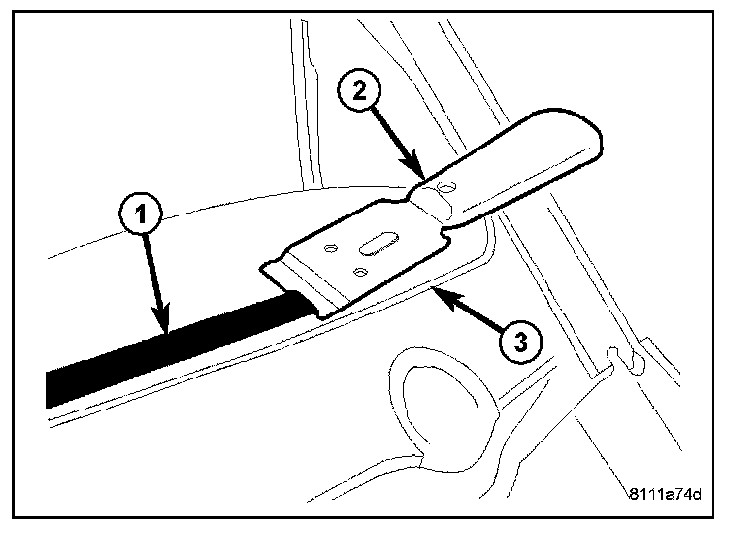 2

1

3

8111a74d