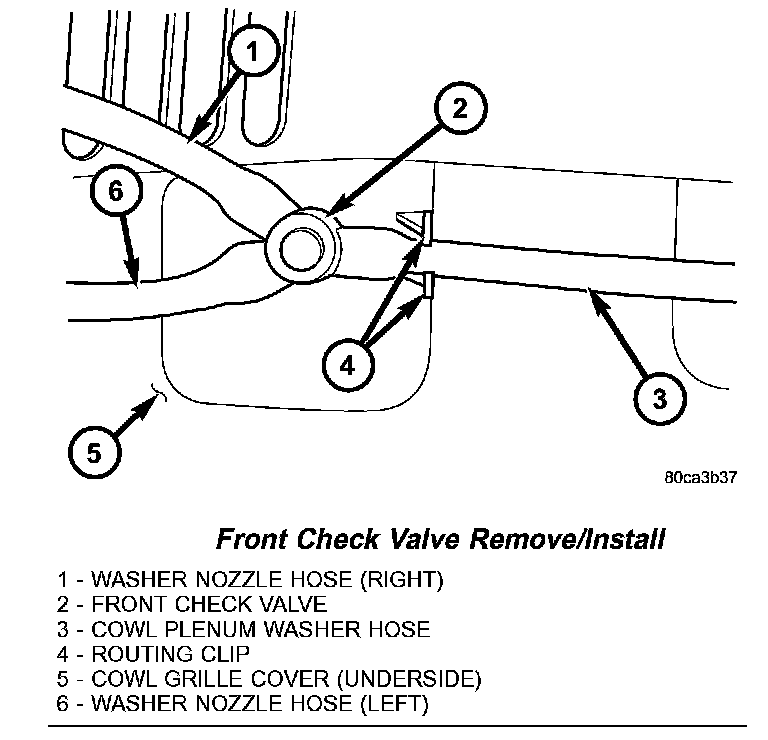 1
2
6
4
3
5
80ca3b37

Front Check Valve Remove/Install

1 - WASHER NOZZLE HOSE (RIGHT)
2 - FRONT CHECK VALVE
3 - COWL PLENUM WASHER HOSE
4 - ROUTING CLIP
5 - COWL GRILLE COVER (UNDERSIDE)
6 - WASHER NOZZLE HOSE (LEFT)