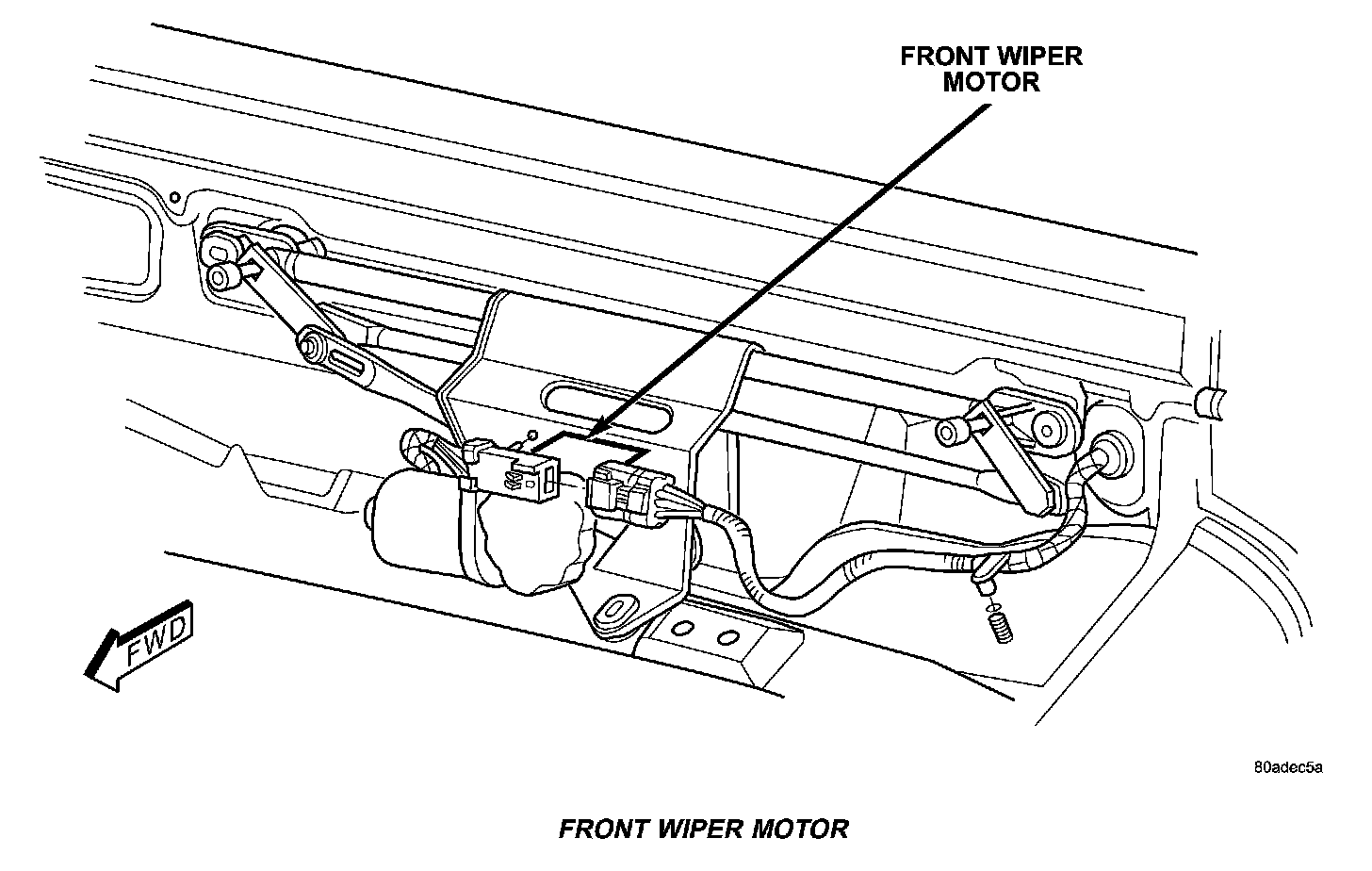 FRONT WIPER MOTOR

FWD

80adec5a

FRONT WIPER MOTOR