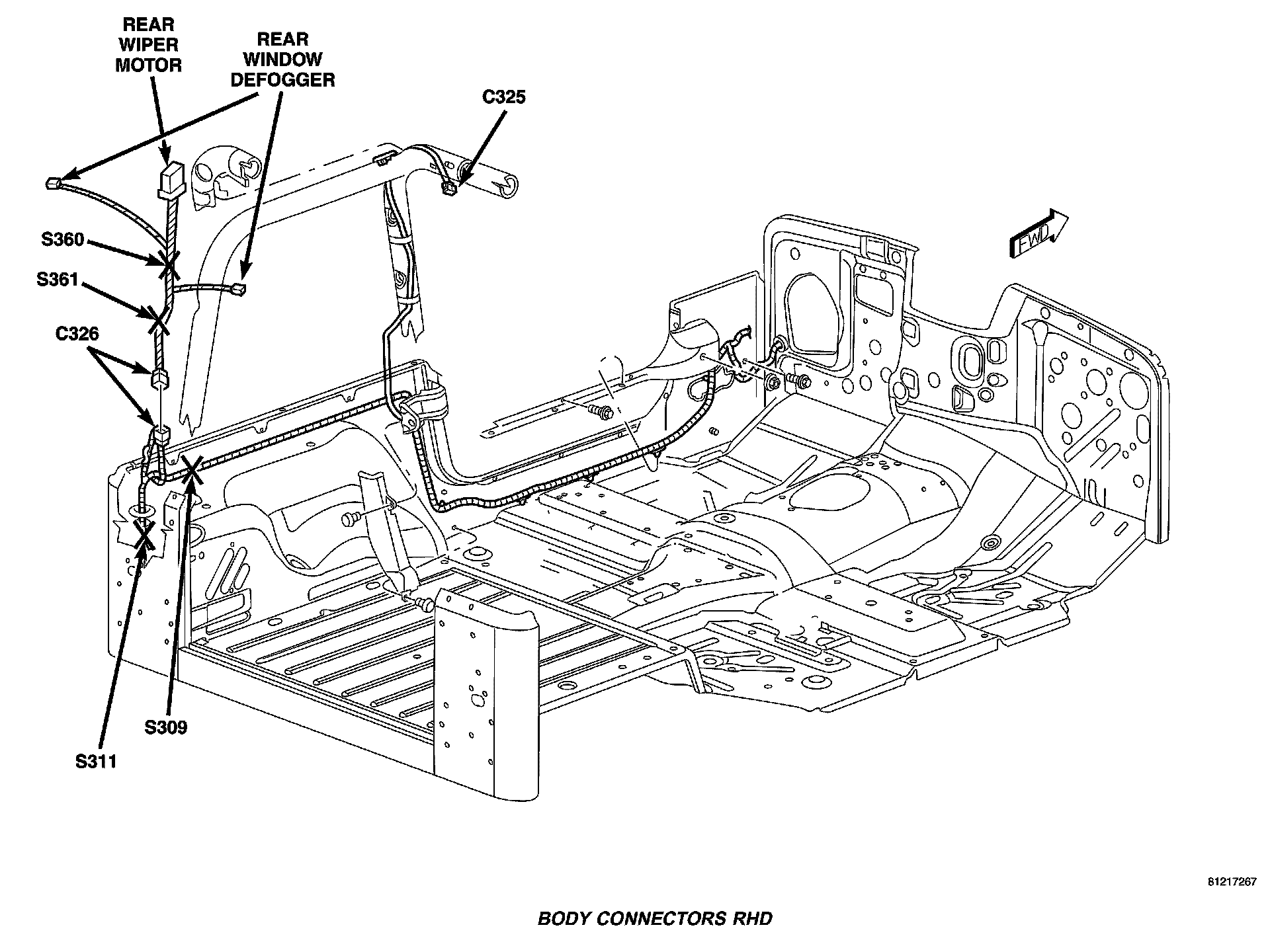 REAR WIPER MOTOR

REAR WINDOW DEFOGGER

C325

S360

S361

C326

FWD

S309

S311

81217267

BODY CONNECTORS RHD