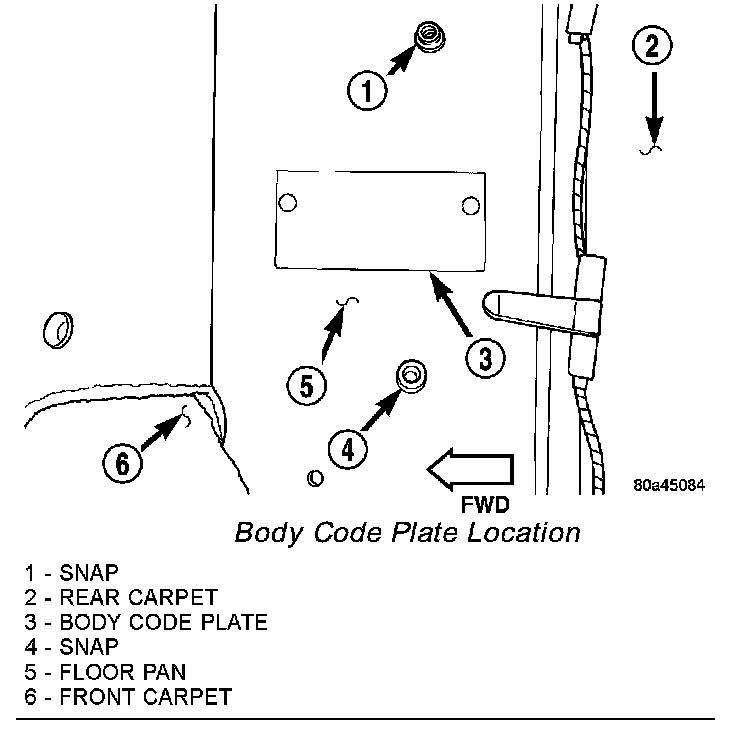 1
2
3
5
4
6
FWD
80a45084

Body Code Plate Location

1 - SNAP
2 - REAR CARPET
3 - BODY CODE PLATE
4 - SNAP
5 - FLOOR PAN
6 - FRONT CARPET