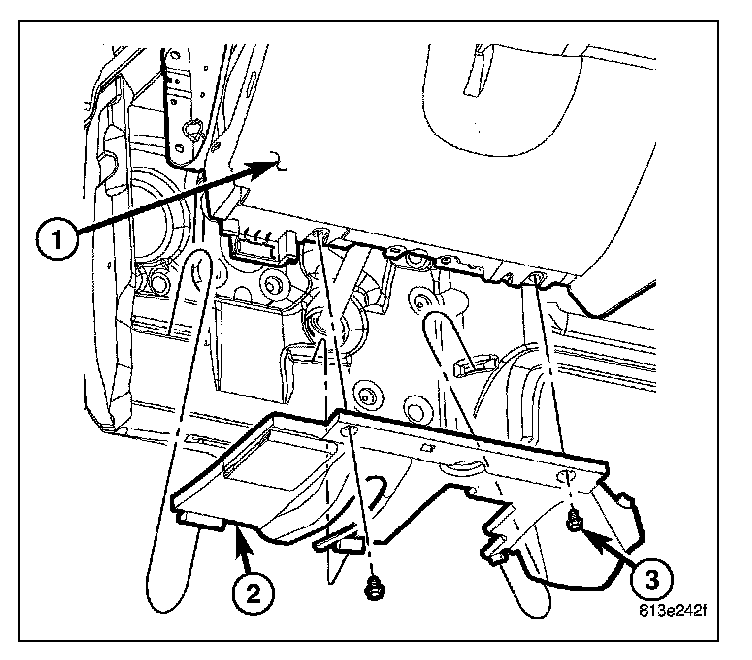 1
2
3
813e242f