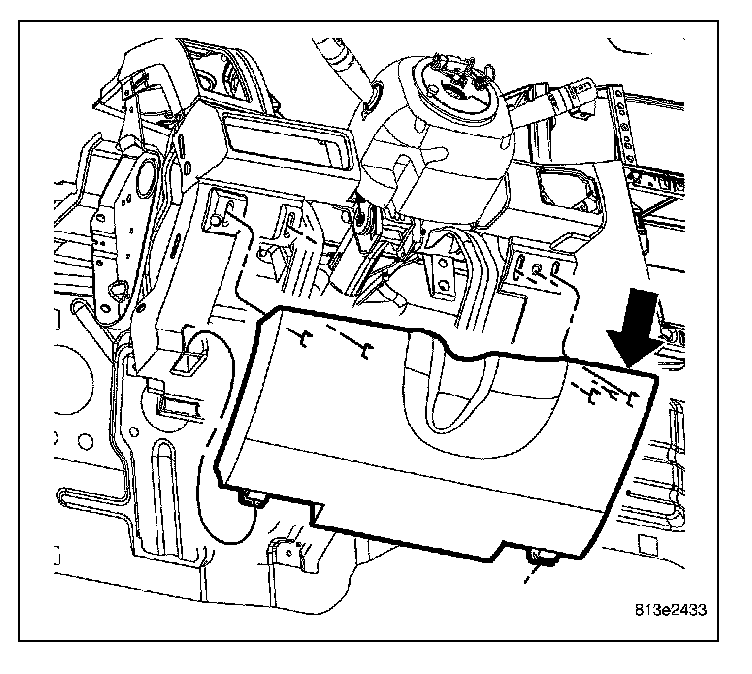 813e2433