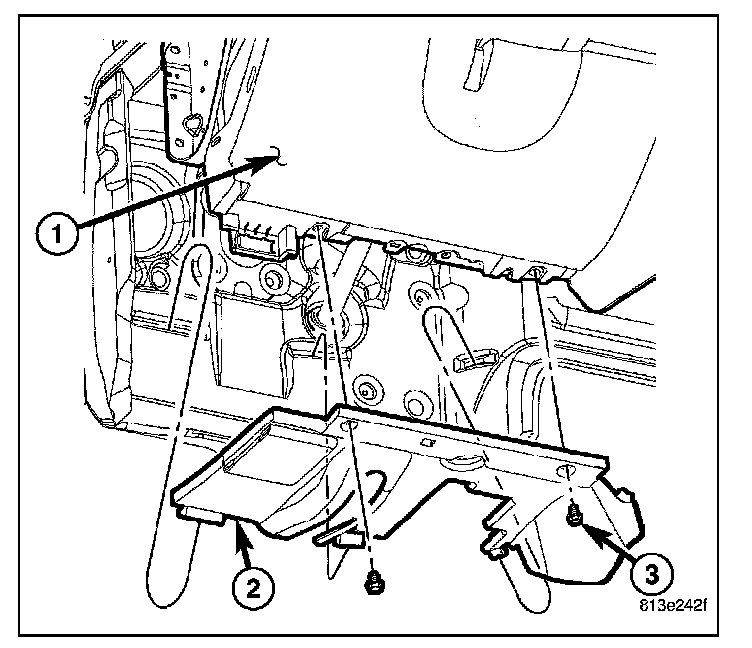 1
2
3
813e242f