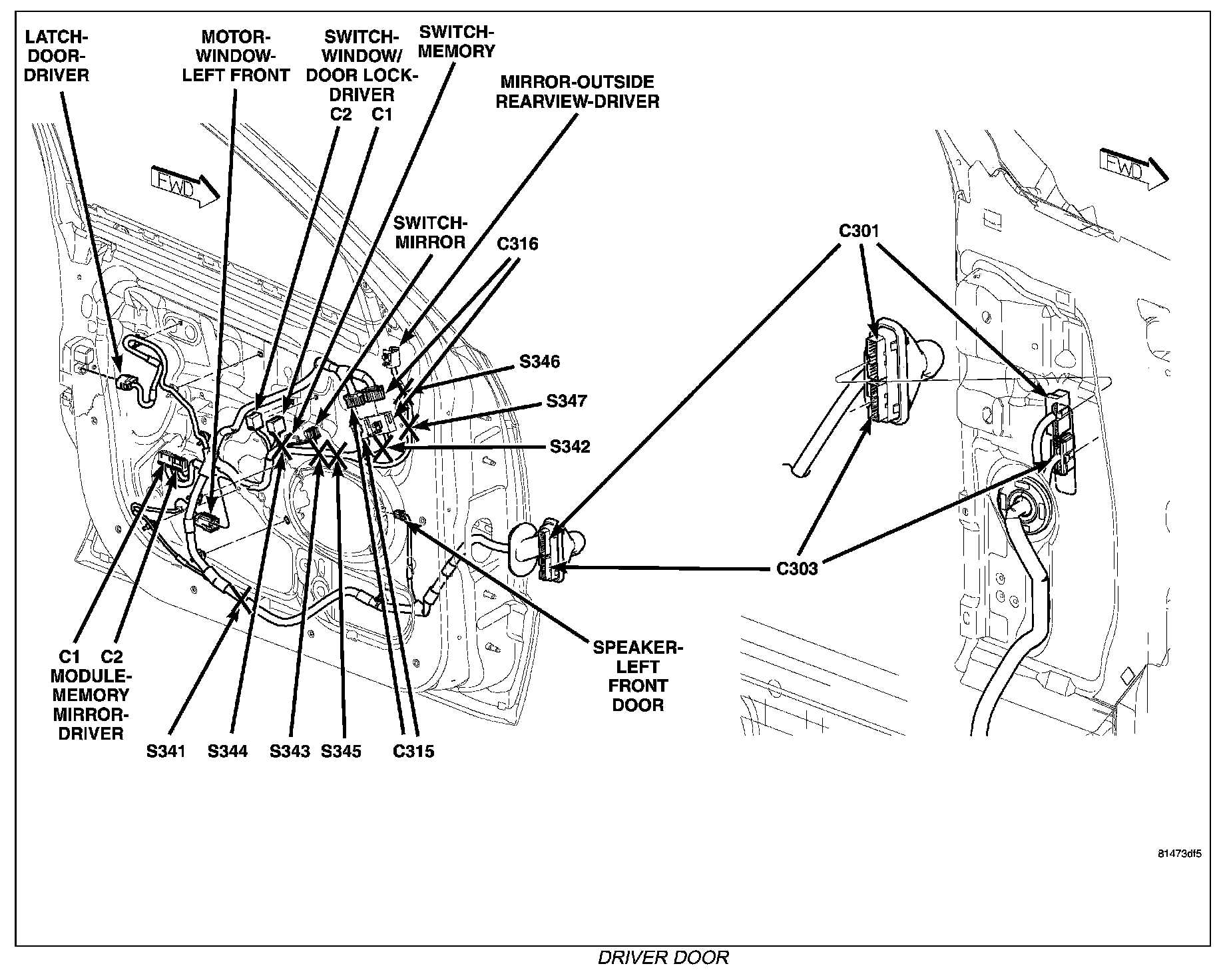 LATCH-DOOR-DRIVER

MOTOR-WINDOW-LEFT FRONT

SWITCH-WINDOW/DOOR LOCK-DRIVER
C2 C1

SWITCH-MEMORY

MIRROR-OUTSIDE REARVIEW-DRIVER

FWD

SWITCH-MIRROR

C316

S346

S347

S342

C301

FWD

C303

SPEAKER-LEFT FRONT DOOR

C1 C2
MODULE-MEMORY MIRROR-DRIVER

S341 S344 S343 S345 C315

81473df5

DRIVER DOOR