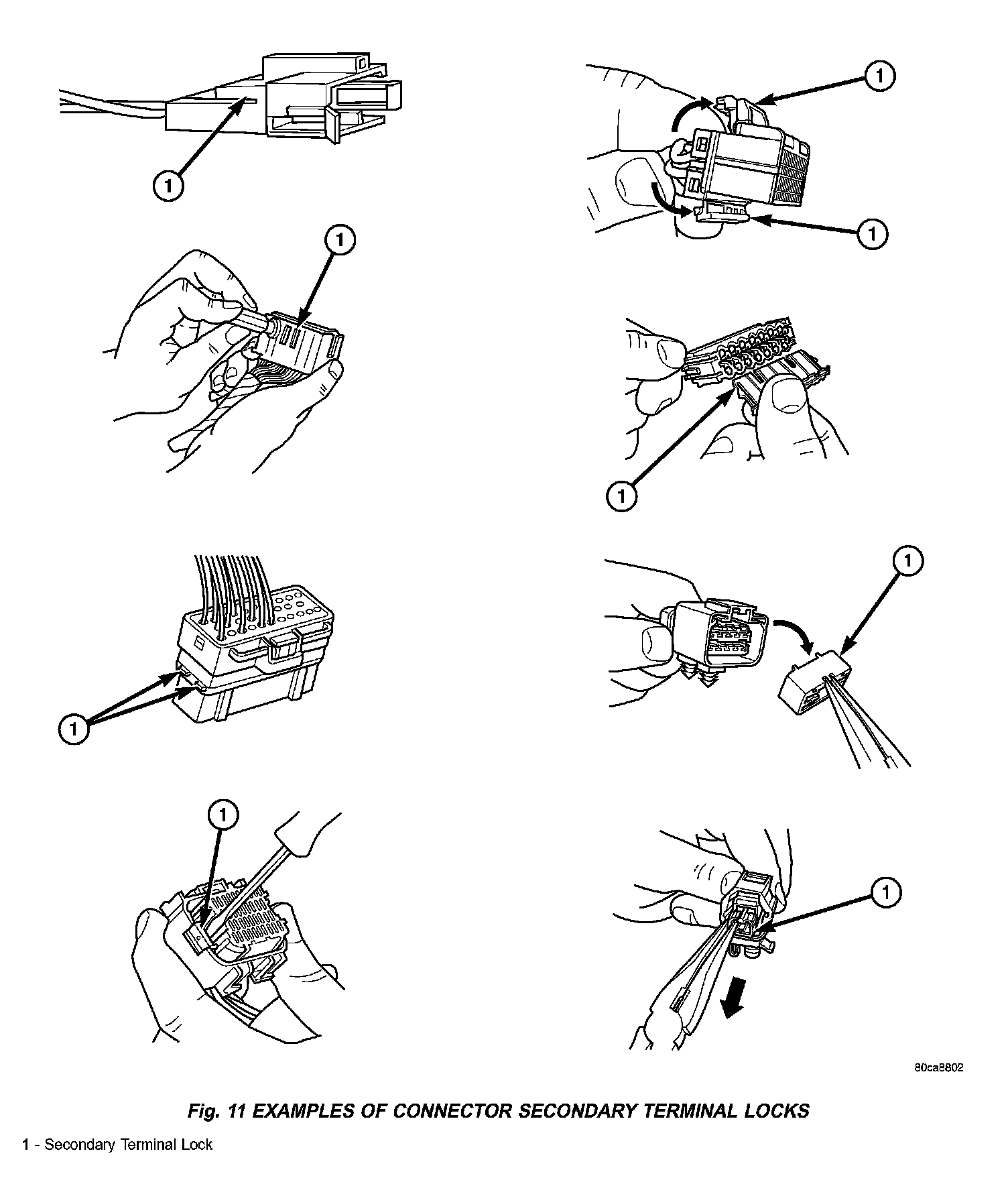 1

1

1

1

1

1

1

1

1

80ca8802

Fig. 11 EXAMPLES OF CONNECTOR SECONDARY TERMINAL LOCKS

1 - Secondary Terminal Lock