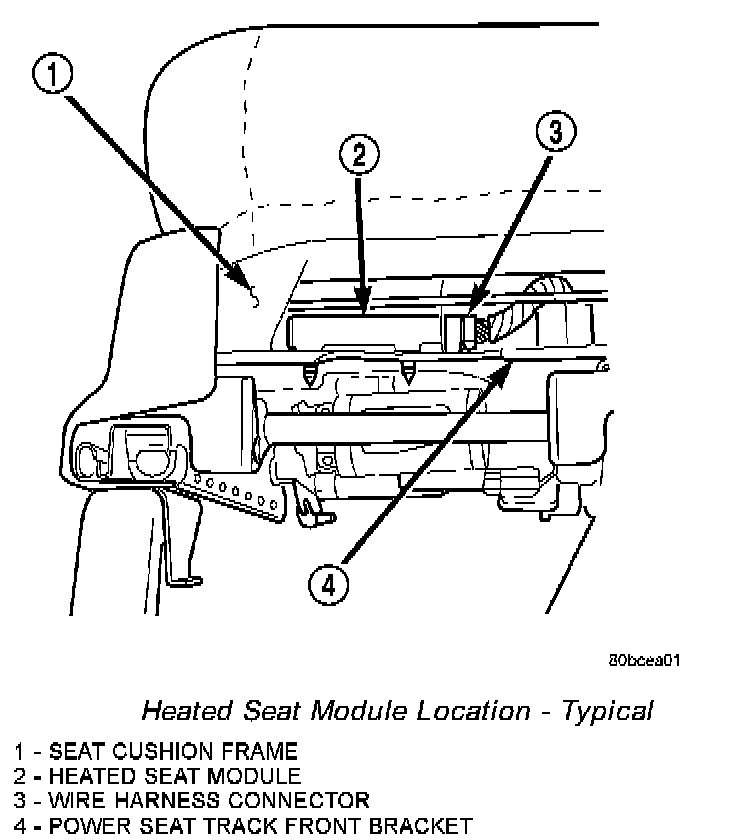 1

2

3

4

80bcea01

Heated Seat Module Location - Typical

1 - SEAT CUSHION FRAME
2 - HEATED SEAT MODULE
3 - WIRE HARNESS CONNECTOR
4 - POWER SEAT TRACK FRONT BRACKET