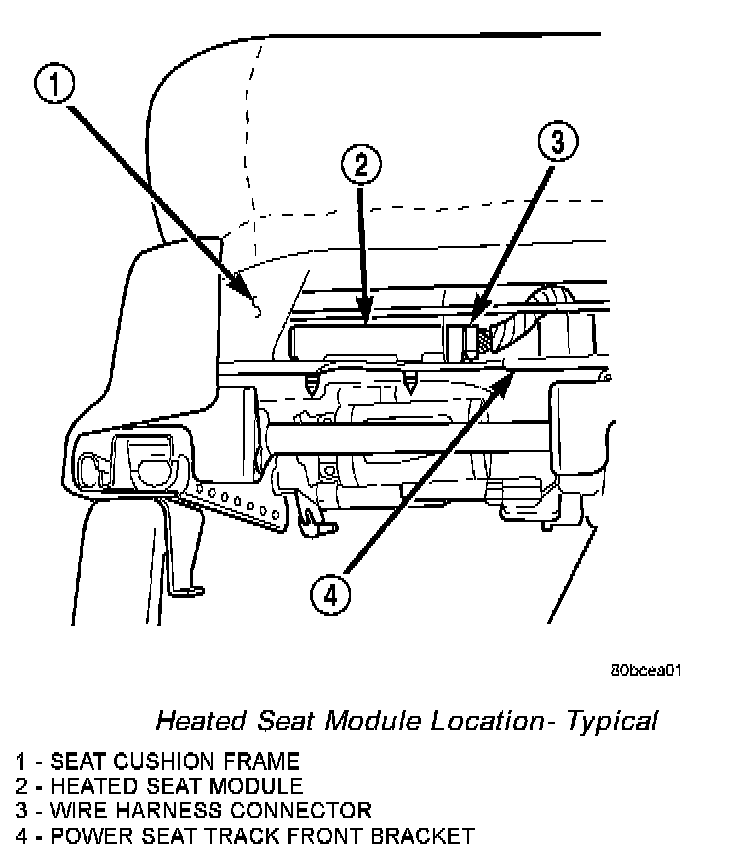 1
2
3
4

80bcea01

Heated Seat Module Location- Typical

1 - SEAT CUSHION FRAME
2 - HEATED SEAT MODULE
3 - WIRE HARNESS CONNECTOR
4 - POWER SEAT TRACK FRONT BRACKET