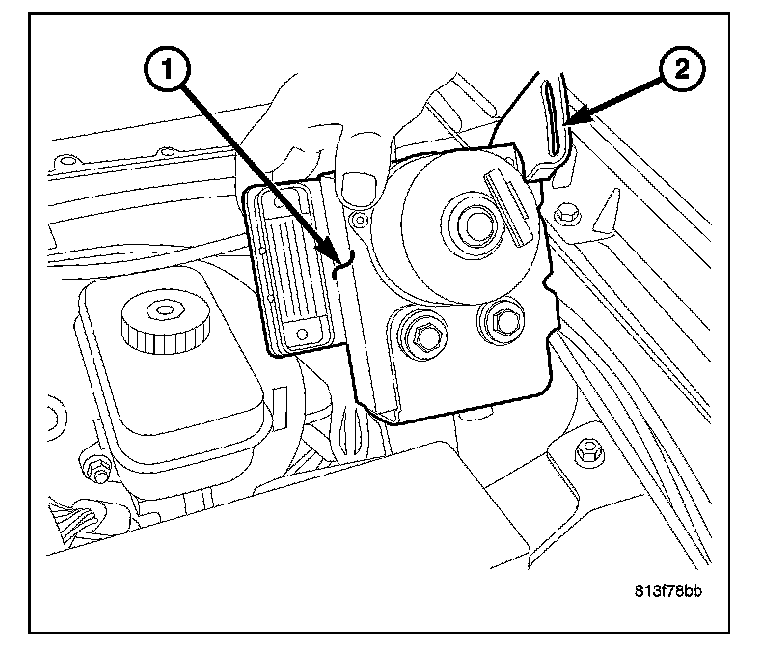 1
2
813f78bb