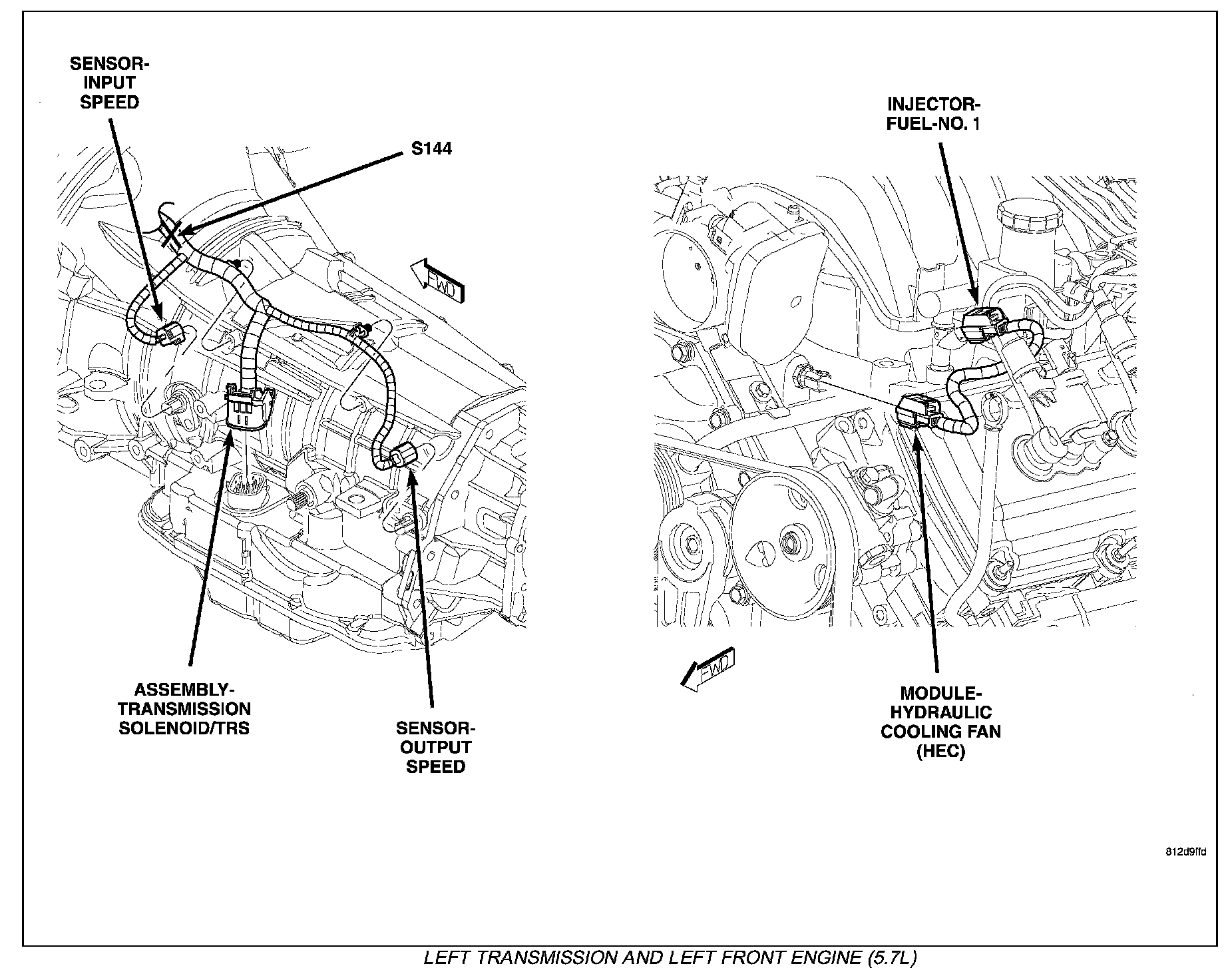 SENSOR-INPUT SPEED

S144

FWD

ASSEMBLY-TRANSMISSION SOLENOID/TRS

SENSOR-OUTPUT SPEED

INJECTOR-FUEL-NO. 1

FWD

MODULE-HYDRAULIC COOLING FAN (HEC)

812d9ffd

LEFT TRANSMISSION AND LEFT FRONT ENGINE (5.7L)