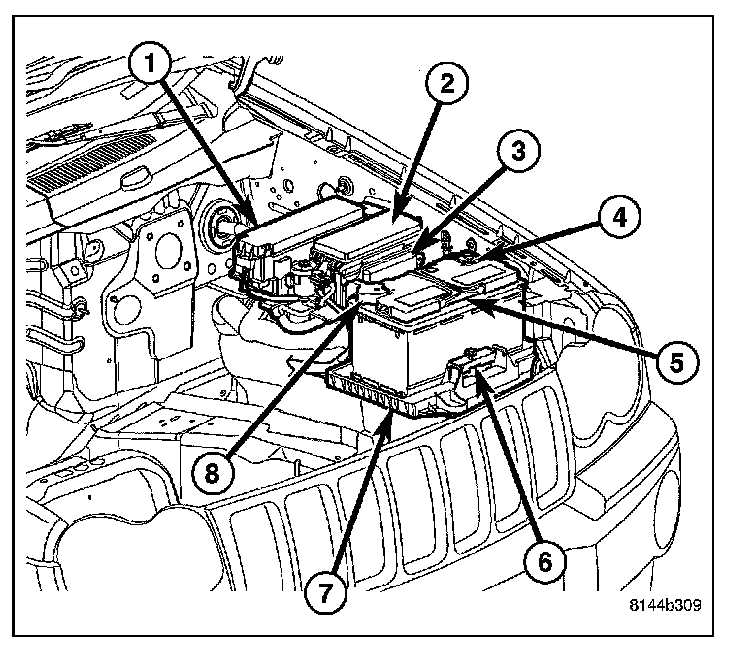 1
2
3
4
5
8
6
7
8144b309