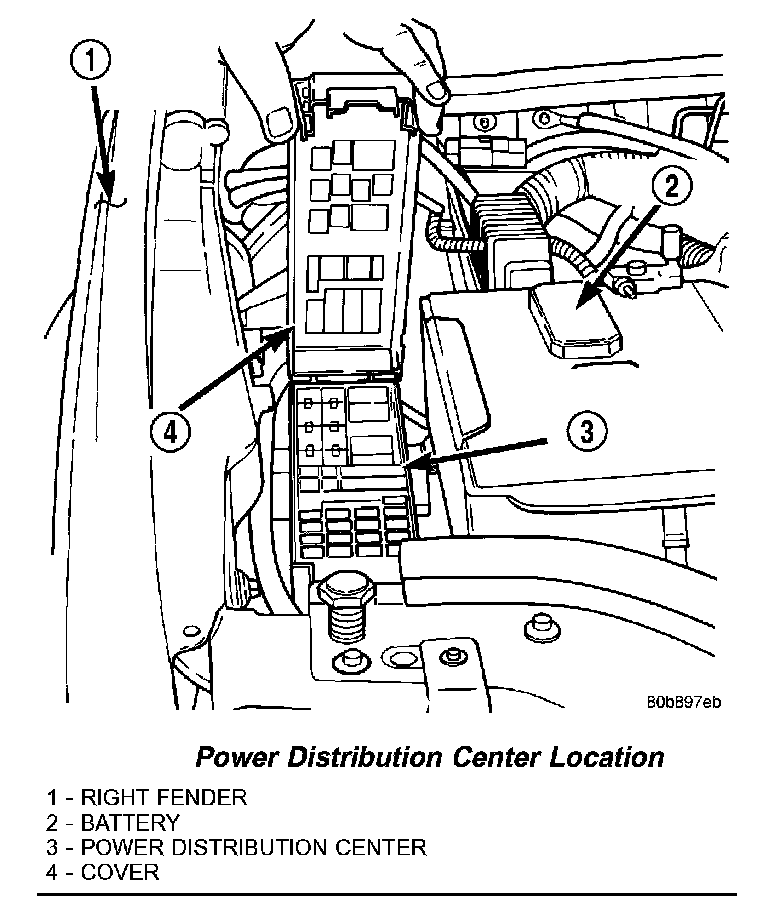 1

2

4

3

80b897eb

Power Distribution Center Location

1 - RIGHT FENDER
2 - BATTERY
3 - POWER DISTRIBUTION CENTER
4 - COVER