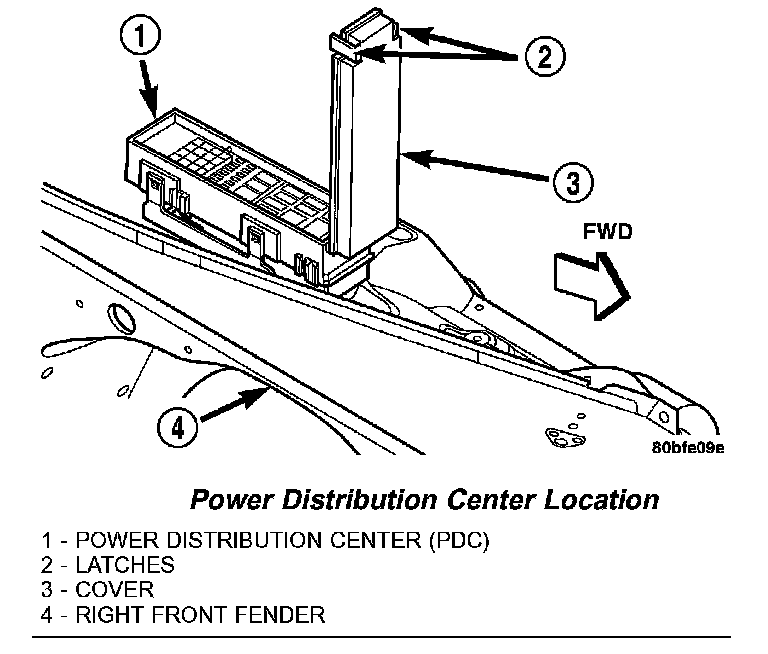 1

2

3

FWD

4

80bfe09e

Power Distribution Center Location

1 - POWER DISTRIBUTION CENTER (PDC)
2 - LATCHES
3 - COVER
4 - RIGHT FRONT FENDER