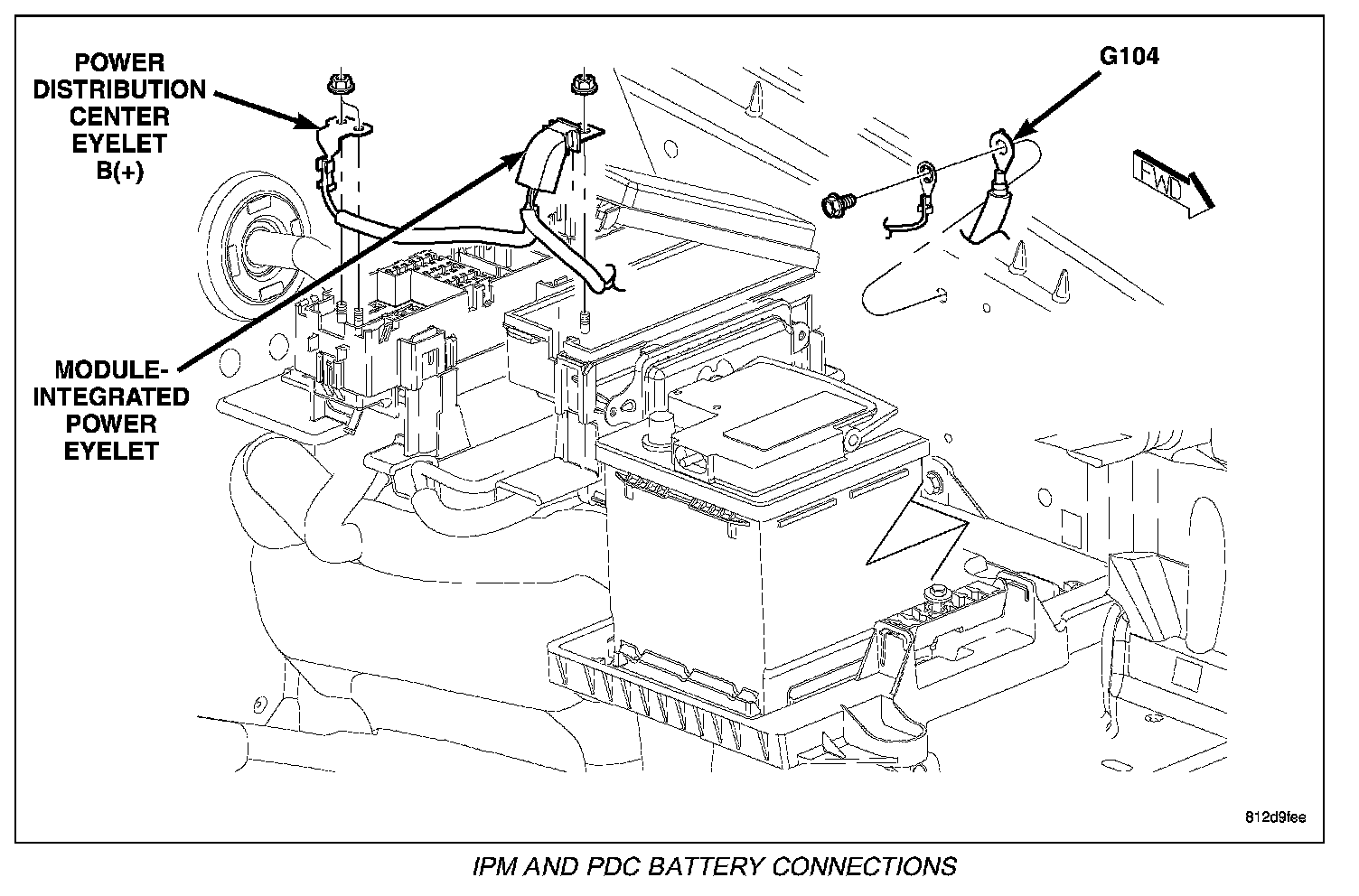 POWER DISTRIBUTION CENTER EYELET B(+)

G104

FWD

MODULE-INTEGRATED POWER EYELET

812d9fee

IPM AND PDC BATTERY CONNECTIONS