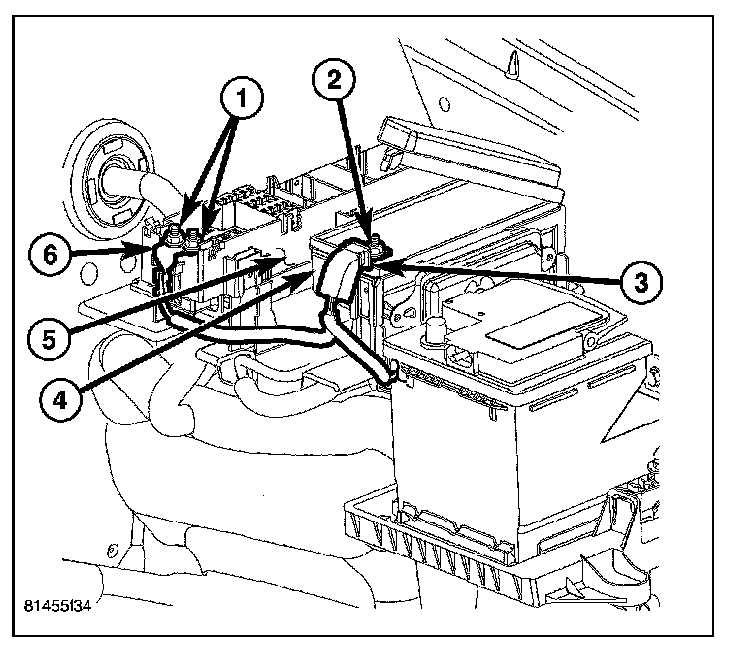 1
2
6
3
5
4
81455f34