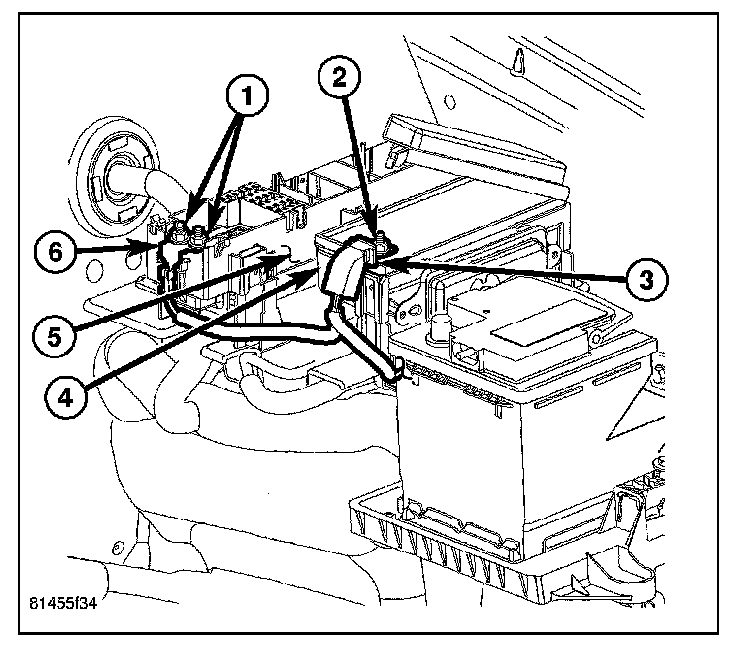 1
2
6
3
5
4
81455f34