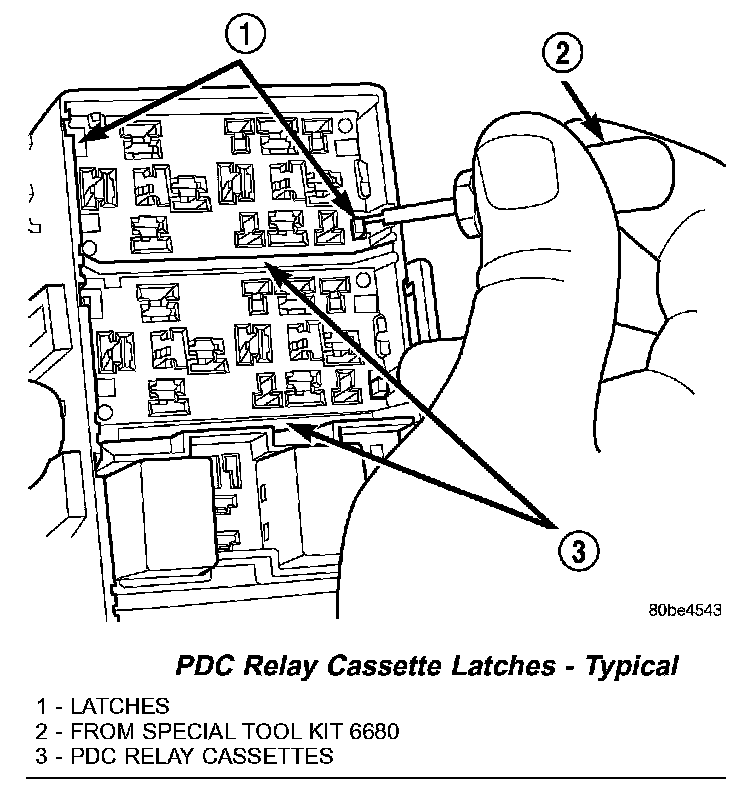 1

2

3

80be4543

PDC Relay Cassette Latches - Typical

1 - LATCHES
2 - FROM SPECIAL TOOL KIT 6680
3 - PDC RELAY CASSETTES