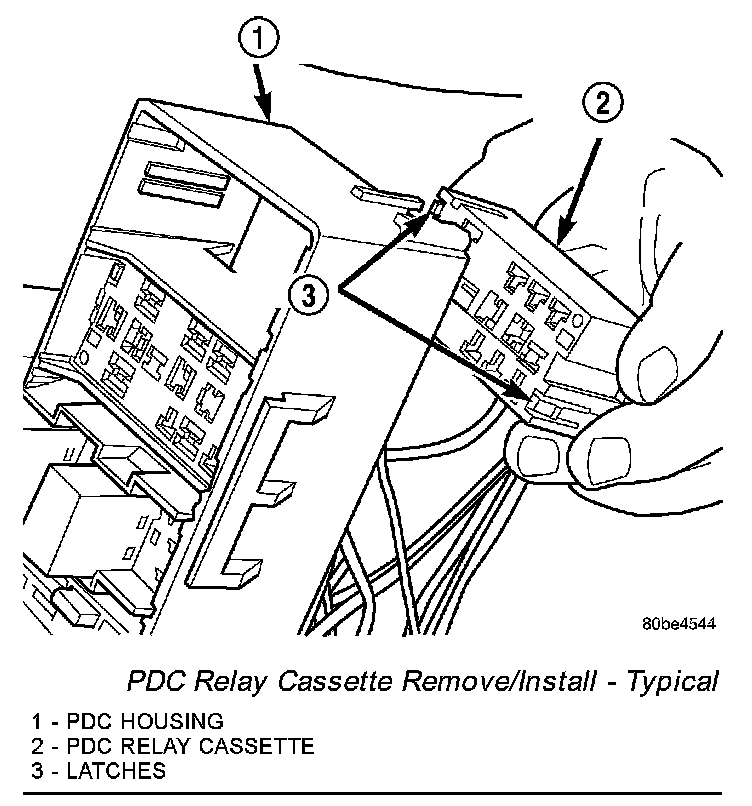 1

2

3

80be4544

PDC Relay Cassette Remove/Install - Typical

1 - PDC HOUSING
2 - PDC RELAY CASSETTE
3 - LATCHES