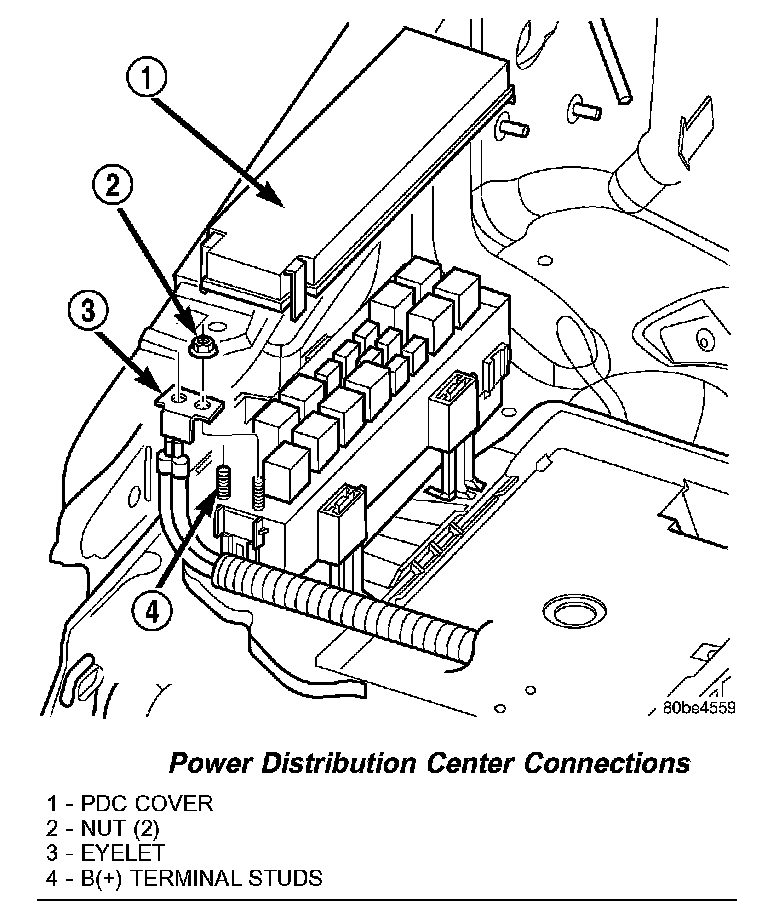 1
2
3
4
80be4559

Power Distribution Center Connections

1 - PDC COVER
2 - NUT (2)
3 - EYELET
4 - B(+) TERMINAL STUDS