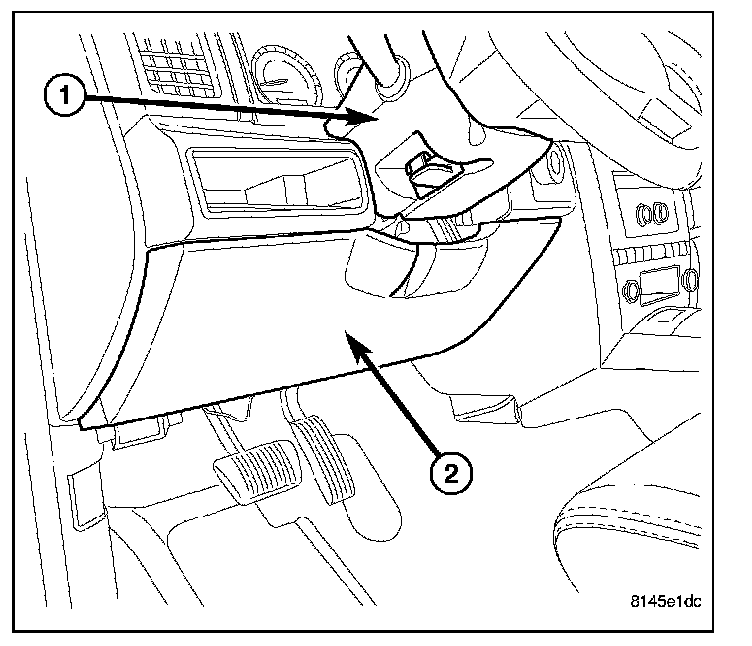 1
2
8145e1dc