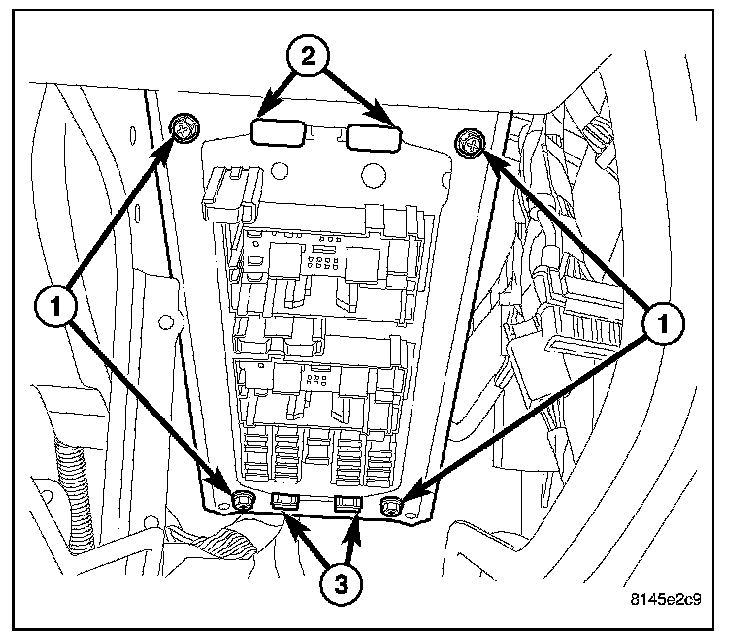 2

1

1

3

8145e2c9