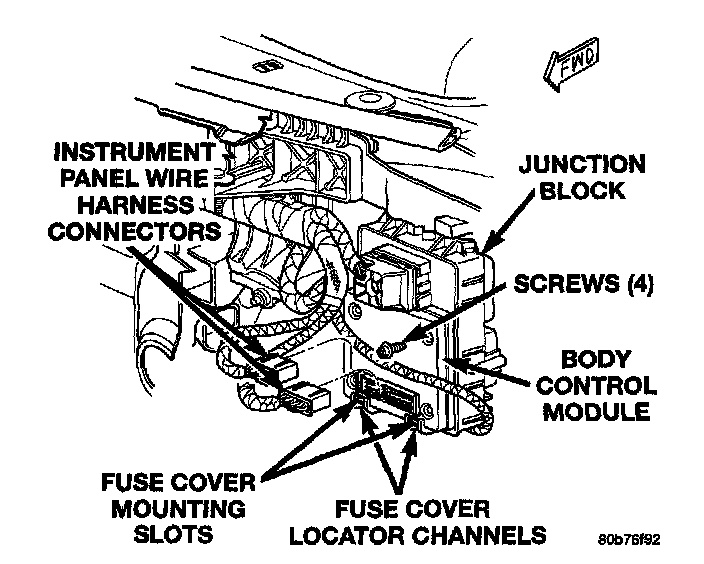 FWD

INSTRUMENT PANEL WIRE HARNESS CONNECTORS

JUNCTION BLOCK

SCREWS (4)

BODY CONTROL MODULE

FUSE COVER MOUNTING SLOTS

FUSE COVER LOCATOR CHANNELS

80b76f92