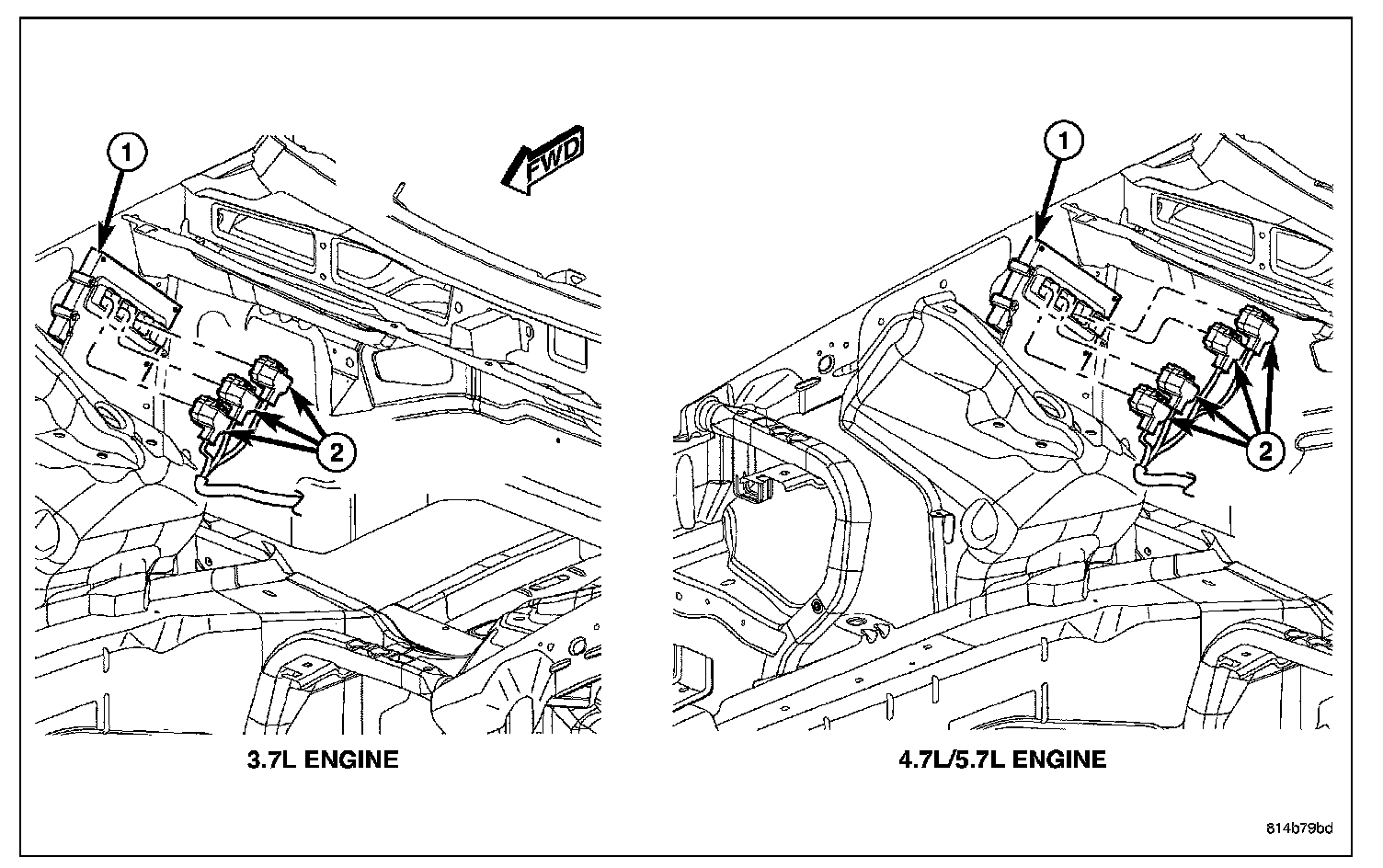 1

FWD

2

3.7L ENGINE

1

2

4.7L/5.7L ENGINE

814b79bd