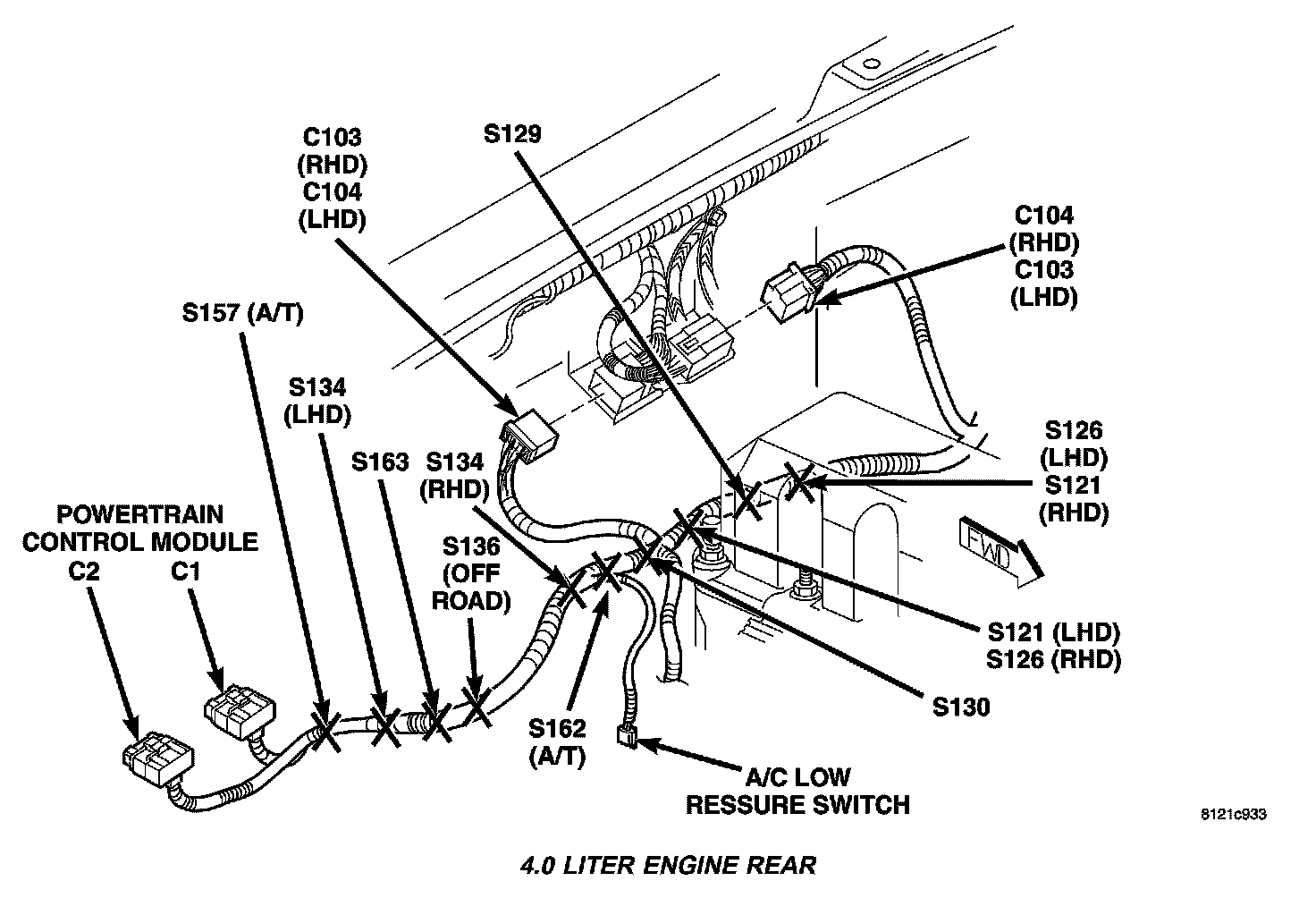 C103 (RHD) C104 (LHD)

S129

C104 (RHD) C103 (LHD)

S157 (A/T)

S134 (LHD)

S163

S134 (RHD)

S126 (LHD) S121 (RHD)

POWERTRAIN CONTROL MODULE
C2
C1

S136 (OFF ROAD)

FWD

S121 (LHD) S126 (RHD)

S130

S162 (A/T)

A/C LOW RESSURE SWITCH

8121c933

4.0 LITER ENGINE REAR