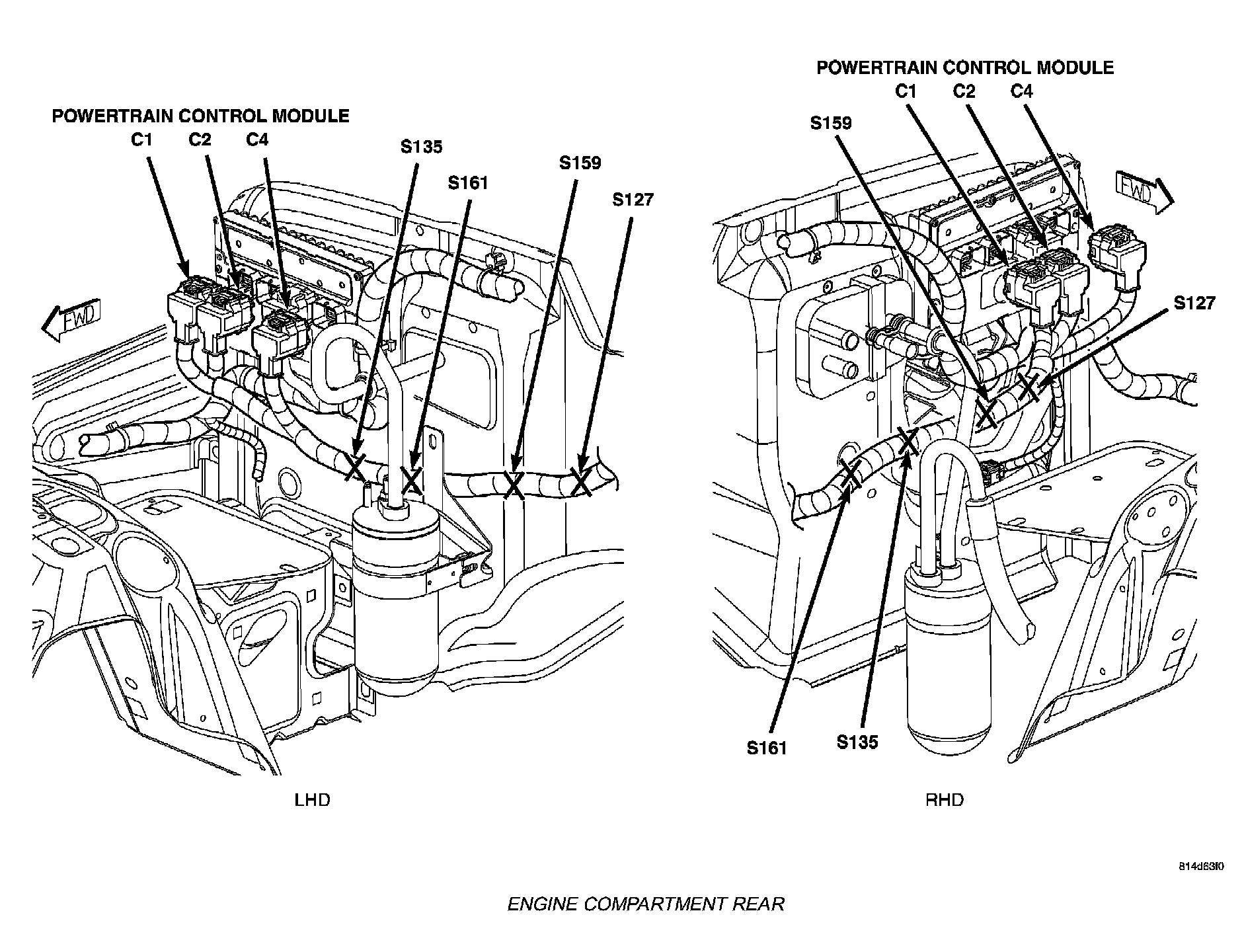 POWERTRAIN CONTROL MODULE
C1
C2
C4
S135
S161
S159
S127
FWD

LHD

POWERTRAIN CONTROL MODULE
C1
C2
C4
S159
FWD
S127
S161
S135

RHD

814d63f0

ENGINE COMPARTMENT REAR