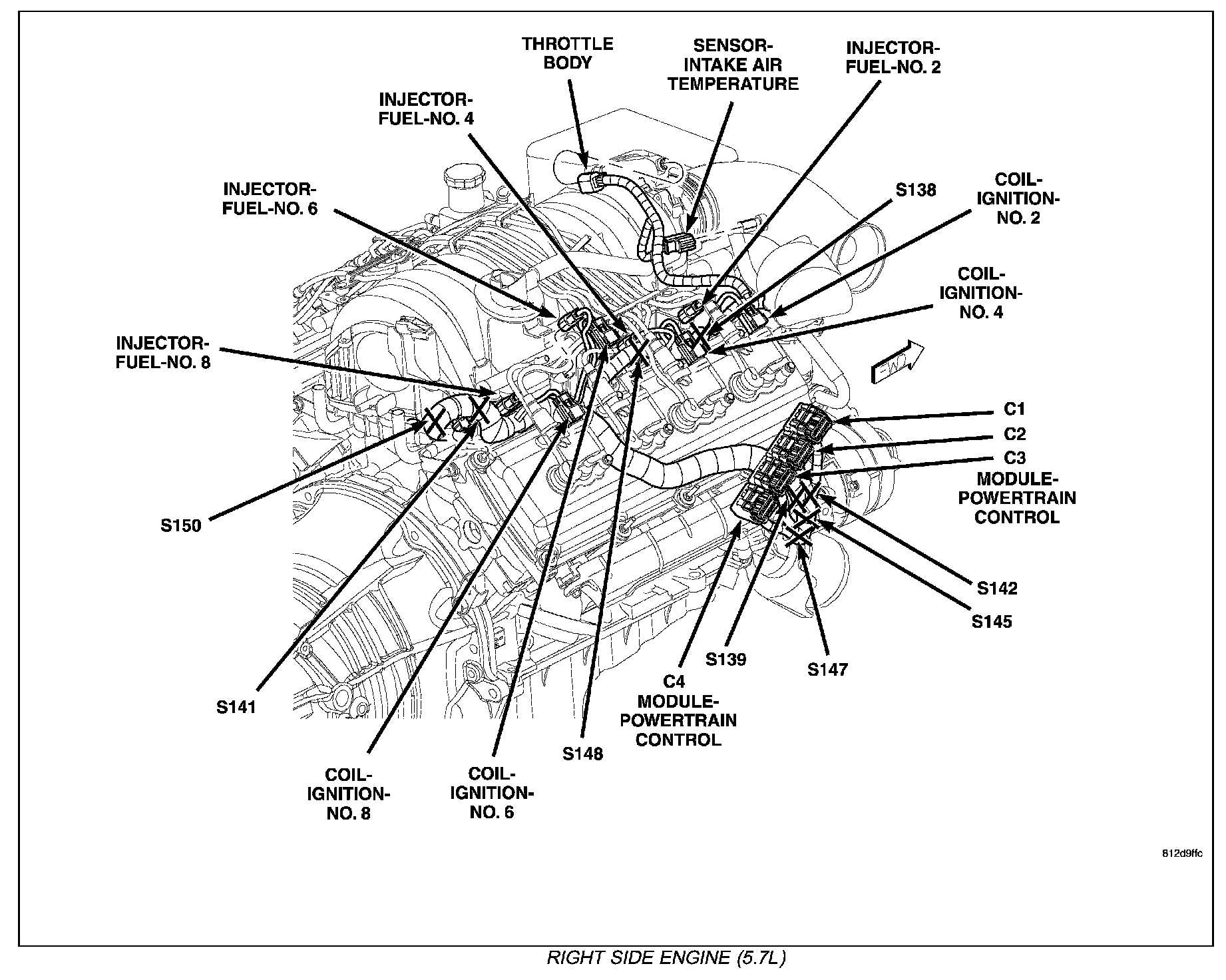 THROTTLE BODY

SENSOR-INTAKE AIR TEMPERATURE

INJECTOR-FUEL-NO. 2

INJECTOR-FUEL-NO. 4

INJECTOR-FUEL-NO. 6

S138

COIL-IGNITION-NO. 2

COIL-IGNITION-NO. 4

INJECTOR-FUEL-NO. 8

FWD

C1

C2

C3

MODULE-POWERTRAIN CONTROL

S150

S142

S145

S139

S147

C4 MODULE-POWERTRAIN CONTROL

S141

S148

COIL-IGNITION-NO. 8

COIL-IGNITION-NO. 6

812d9ffc

RIGHT SIDE ENGINE (5.7L)