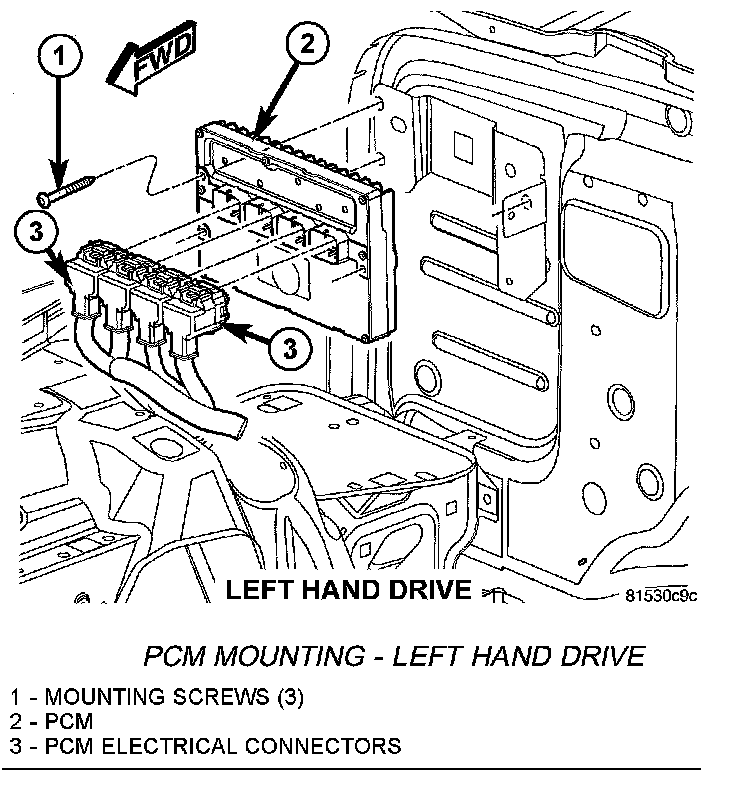 1
FWD
2
3
3
LEFT HAND DRIVE
81530c9c

PCM MOUNTING - LEFT HAND DRIVE

1 - MOUNTING SCREWS (3)
2 - PCM
3 - PCM ELECTRICAL CONNECTORS