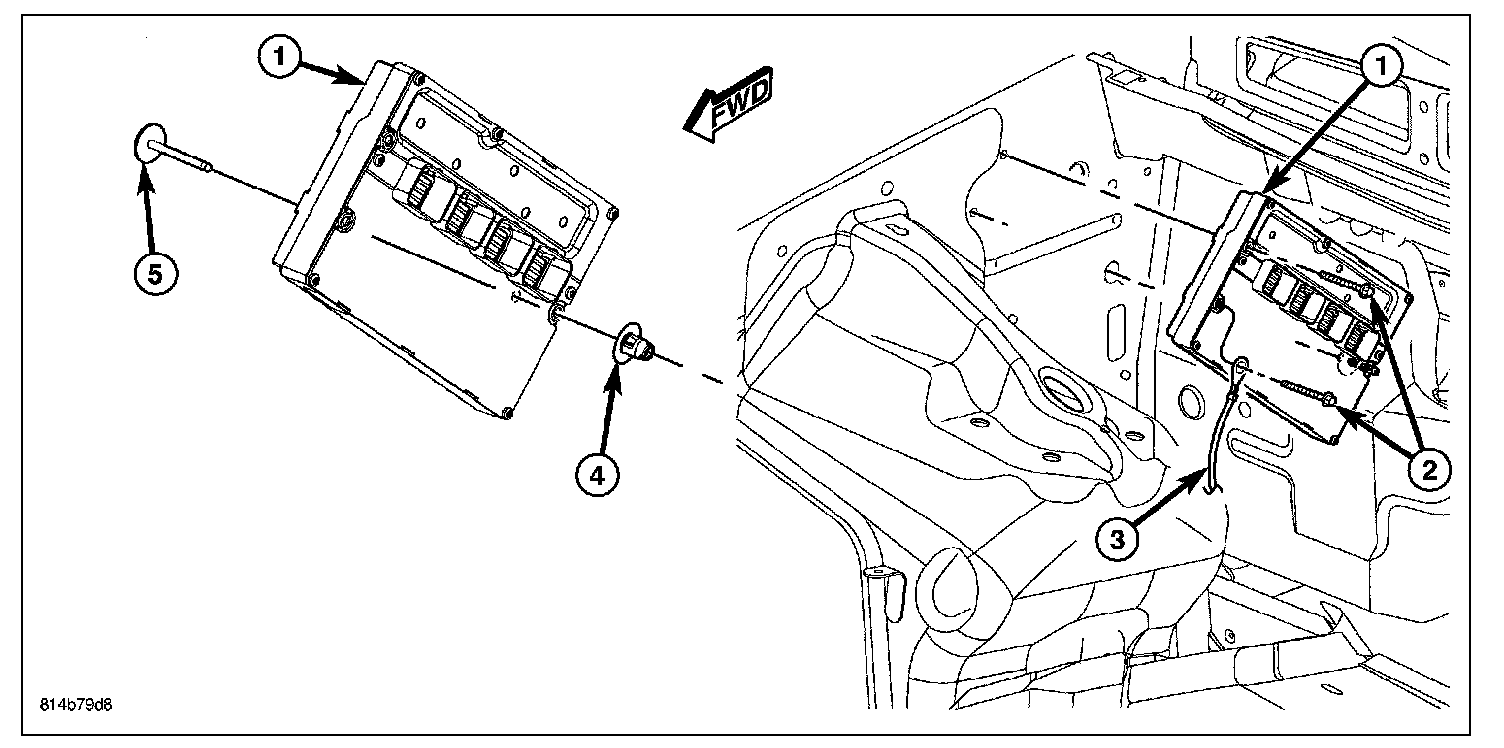 1
FWD
1
5
4
2
3
814b79d8