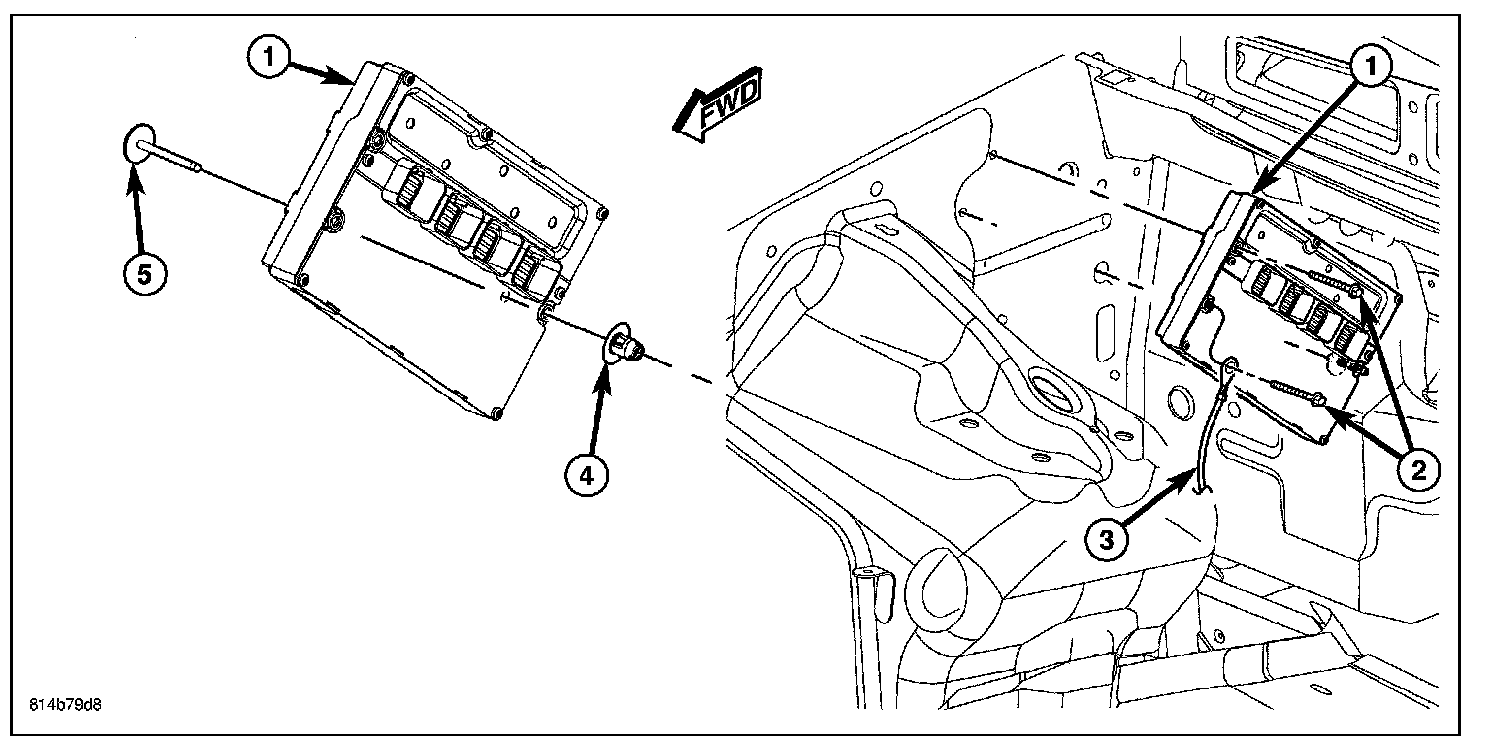 1
FWD
1
5
4
2
3
814b79d8