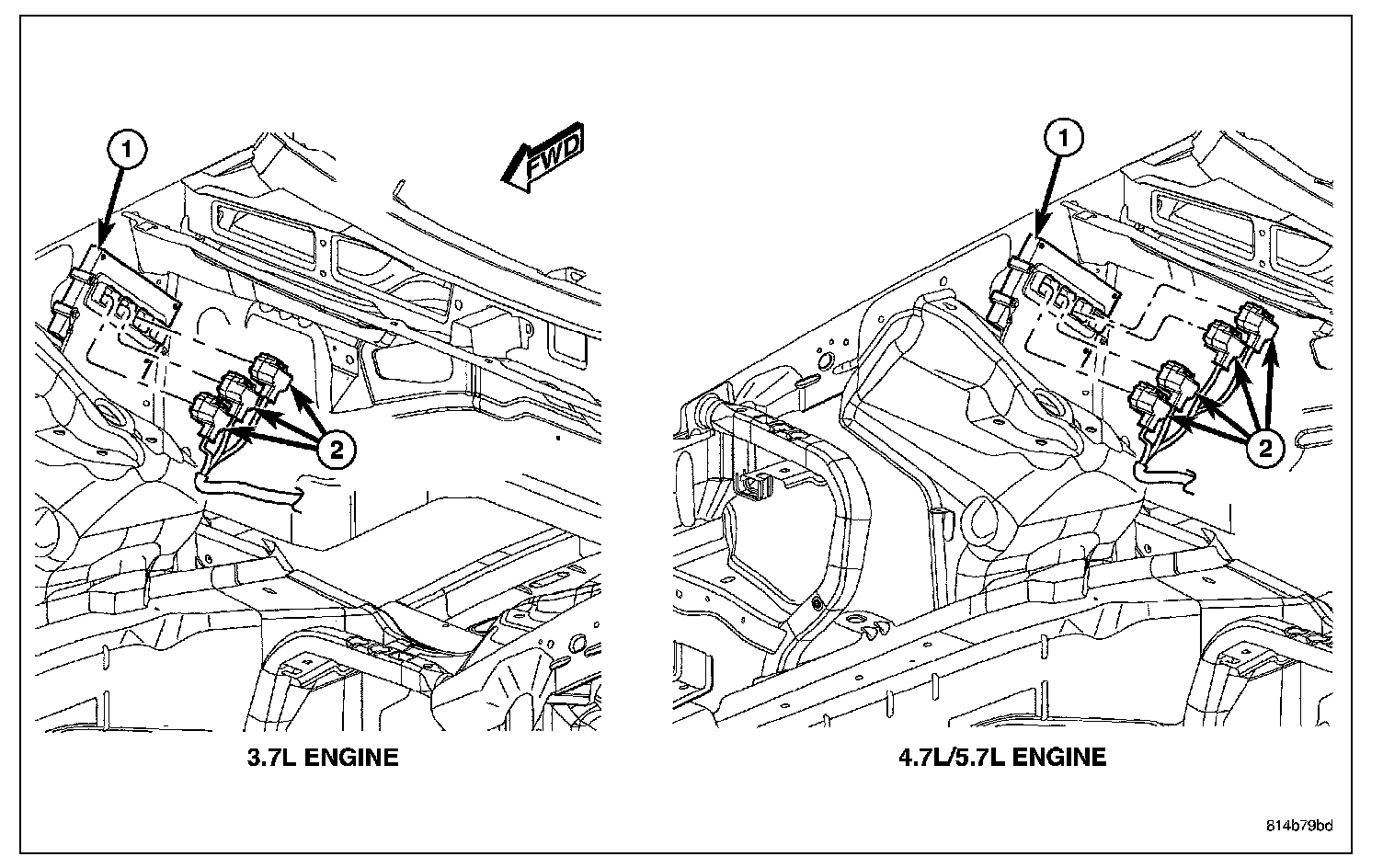 1

FWD

2

3.7L ENGINE

1

2

4.7L/5.7L ENGINE

814b79bd