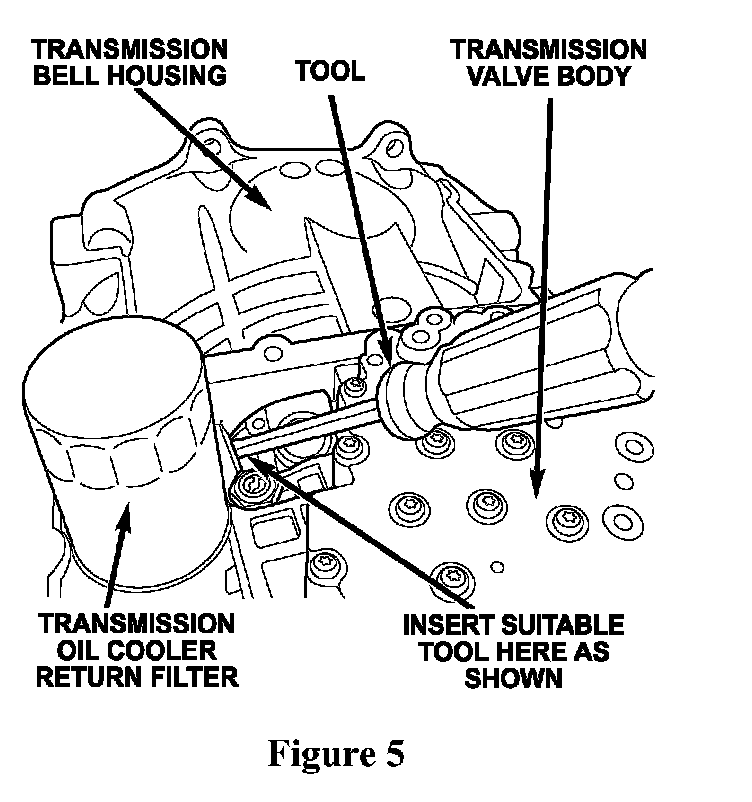 TRANSMISSION BELL HOUSING

TOOL

TRANSMISSION VALVE BODY

TRANSMISSION OIL COOLER RETURN FILTER

INSERT SUITABLE TOOL HERE AS SHOWN

Figure 5