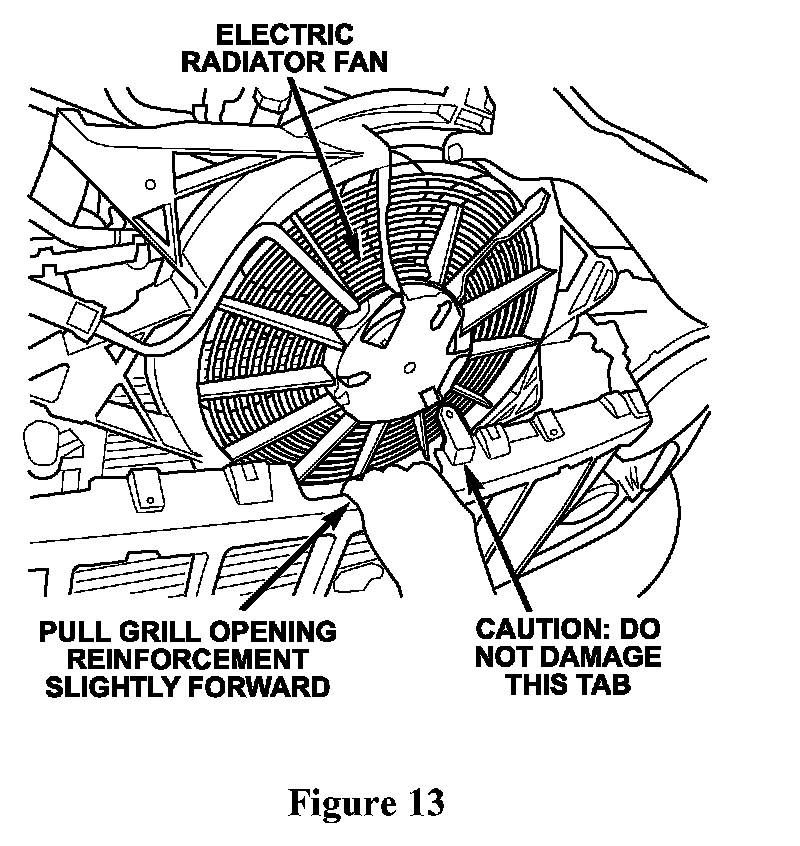 ELECTRIC RADIATOR FAN

PULL GRILL OPENING REINFORCEMENT SLIGHTLY FORWARD

CAUTION: DO NOT DAMAGE THIS TAB

Figure 13