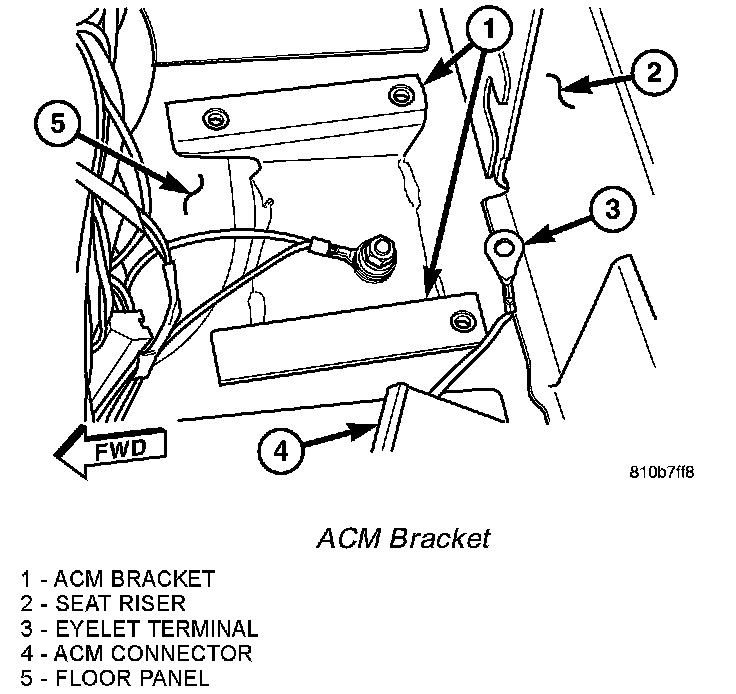 1
2
5
3
FWD
4
810b7ff8

ACM Bracket

1 - ACM BRACKET
2 - SEAT RISER
3 - EYELET TERMINAL
4 - ACM CONNECTOR
5 - FLOOR PANEL