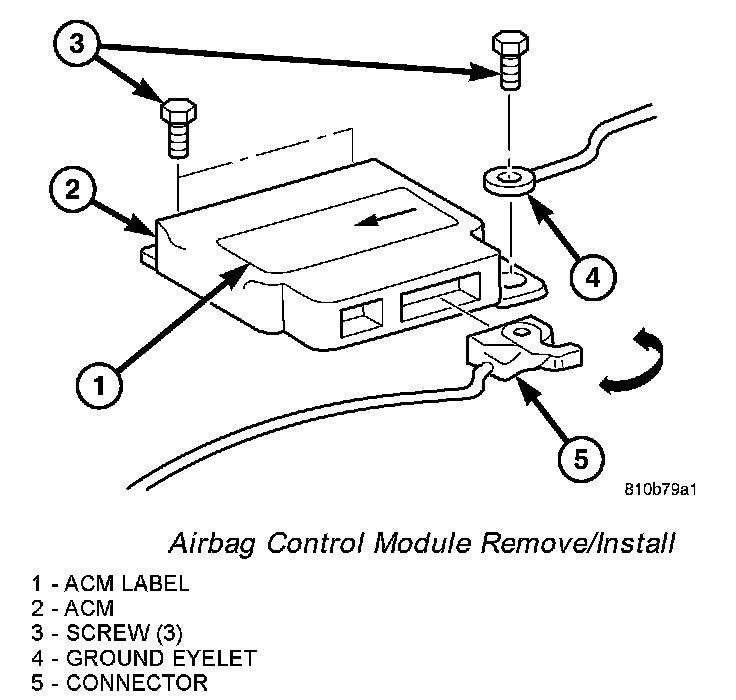 3

2

4

1

5

810b79a1

Airbag Control Module Remove/Install

1 - ACM LABEL
2 - ACM
3 - SCREW (3)
4 - GROUND EYELET
5 - CONNECTOR