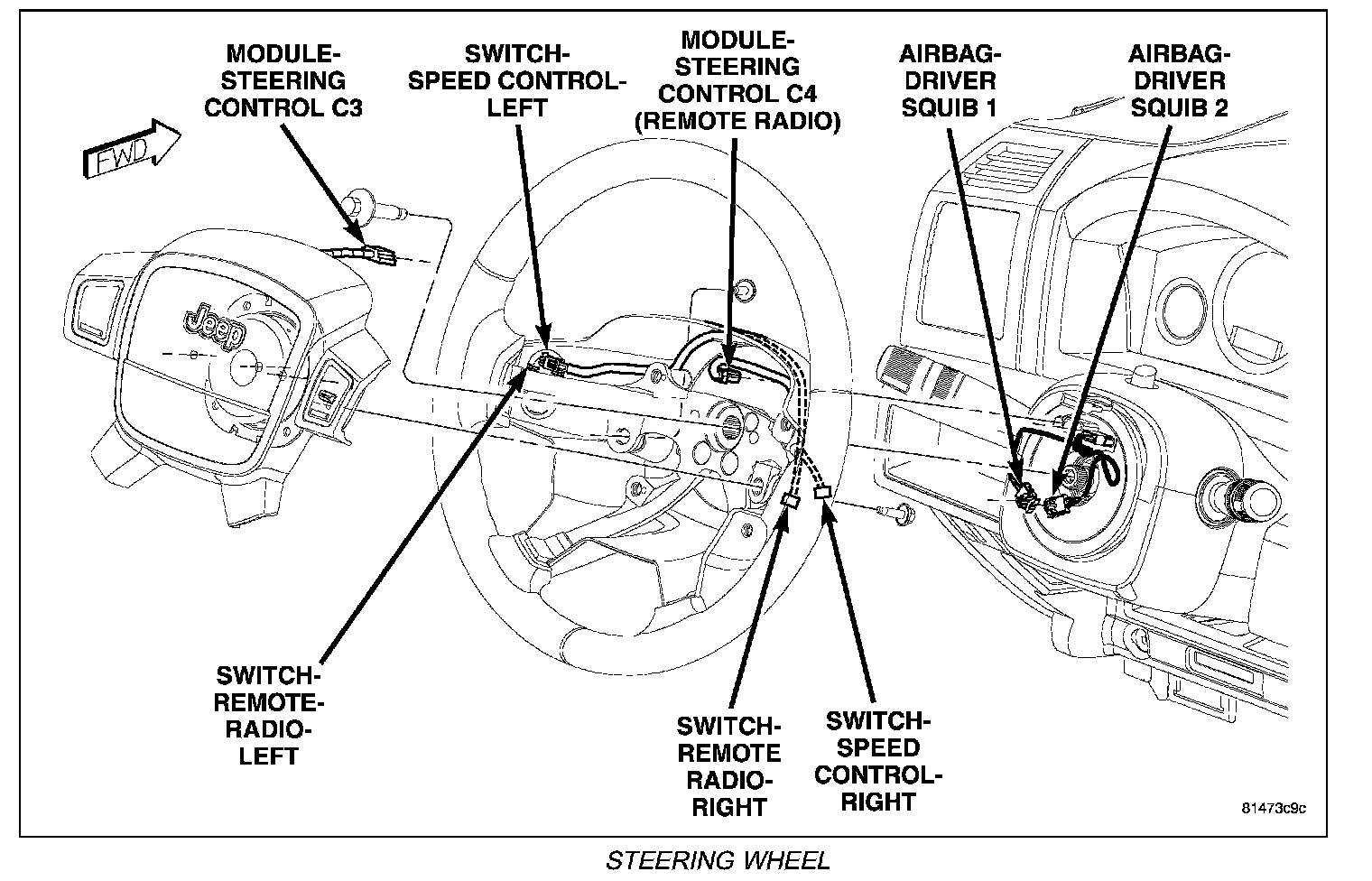 MODULE-STEERING CONTROL C3

SWITCH-SPEED CONTROL-LEFT

MODULE-STEERING CONTROL C4 (REMOTE RADIO)

AIRBAG-DRIVER SQUIB 1

AIRBAG-DRIVER SQUIB 2

FWD

Jeep

SWITCH-REMOTE-RADIO-LEFT

SWITCH-REMOTE RADIO-RIGHT

SWITCH-SPEED CONTROL-RIGHT

81473c9c

STEERING WHEEL