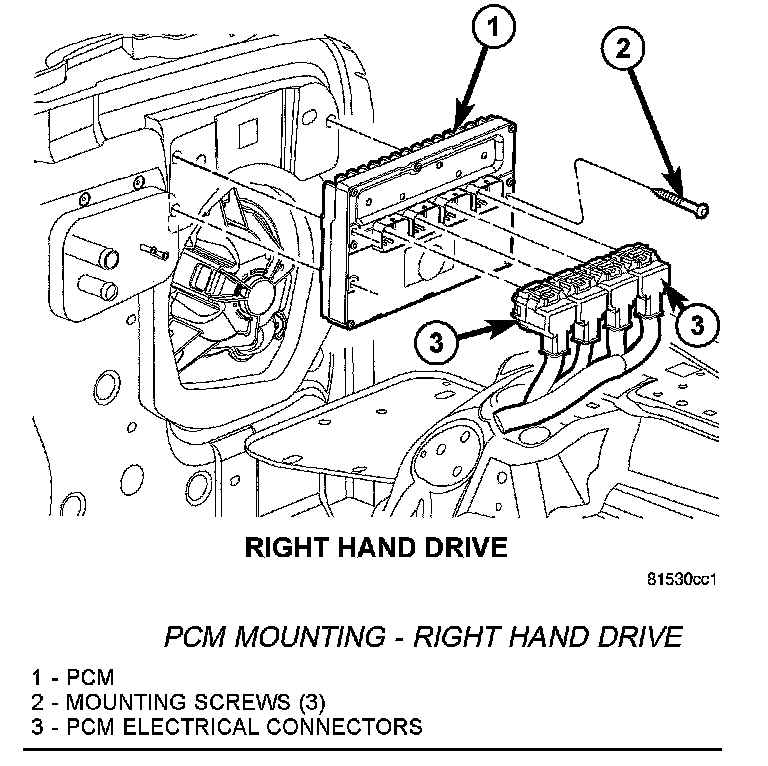 1

2

3

3

RIGHT HAND DRIVE

81530cc1

PCM MOUNTING - RIGHT HAND DRIVE

1 - PCM
2 - MOUNTING SCREWS (3)
3 - PCM ELECTRICAL CONNECTORS