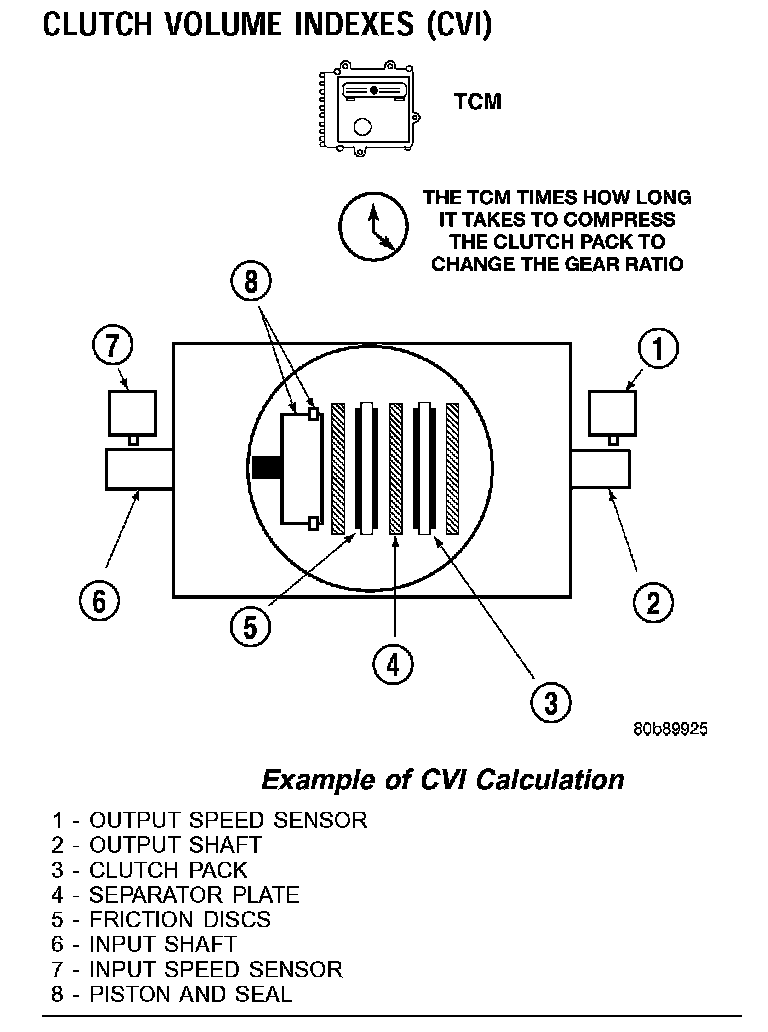 CLUTCH VOLUME INDEXES (CVI)

TCM

THE TCM TIMES HOW LONG IT TAKES TO COMPRESS THE CLUTCH PACK TO CHANGE THE GEAR RATIO

8

7

1

6

2

5

4

3

80b89925

Example of CVI Calculation

1 - OUTPUT SPEED SENSOR
2 - OUTPUT SHAFT
3 - CLUTCH PACK
4 - SEPARATOR PLATE
5 - FRICTION DISCS
6 - INPUT SHAFT
7 - INPUT SPEED SENSOR
8 - PISTON AND SEAL