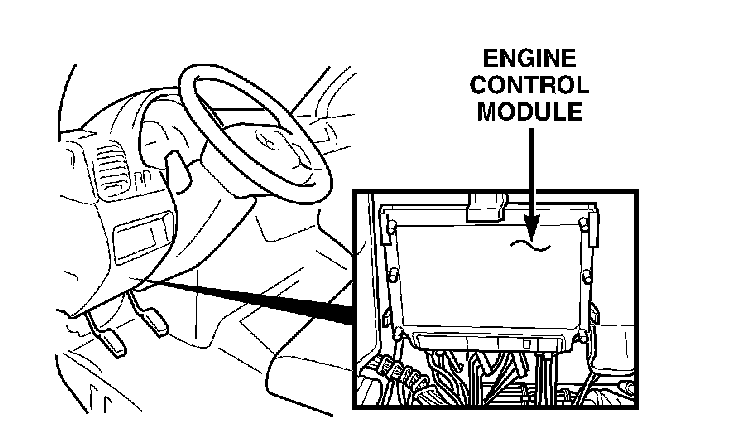 ENGINE CONTROL MODULE