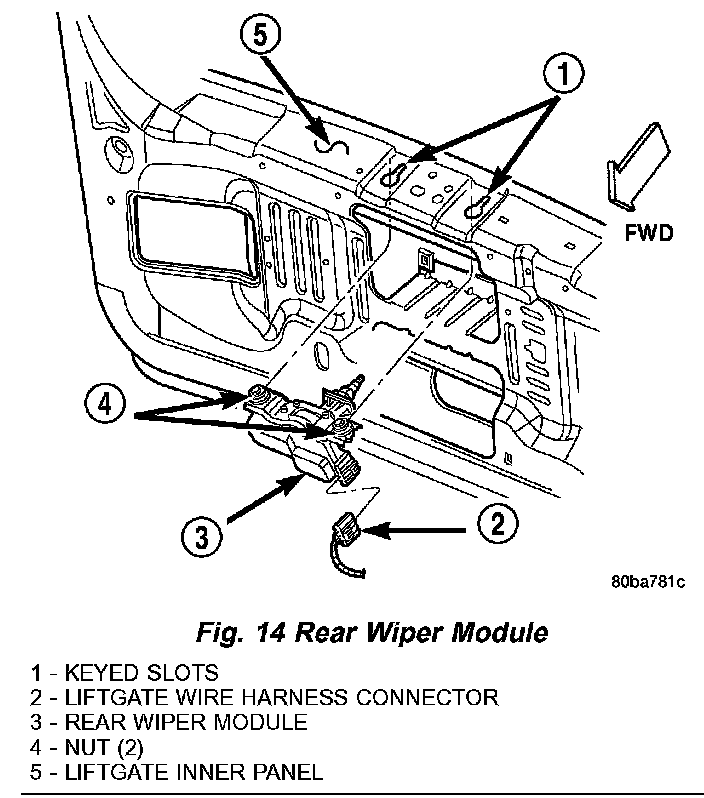 5

1

FWD

4

3

2

80ba781c

Fig. 14 Rear Wiper Module

1 - KEYED SLOTS
2 - LIFTGATE WIRE HARNESS CONNECTOR
3 - REAR WIPER MODULE
4 - NUT (2)
5 - LIFTGATE INNER PANEL