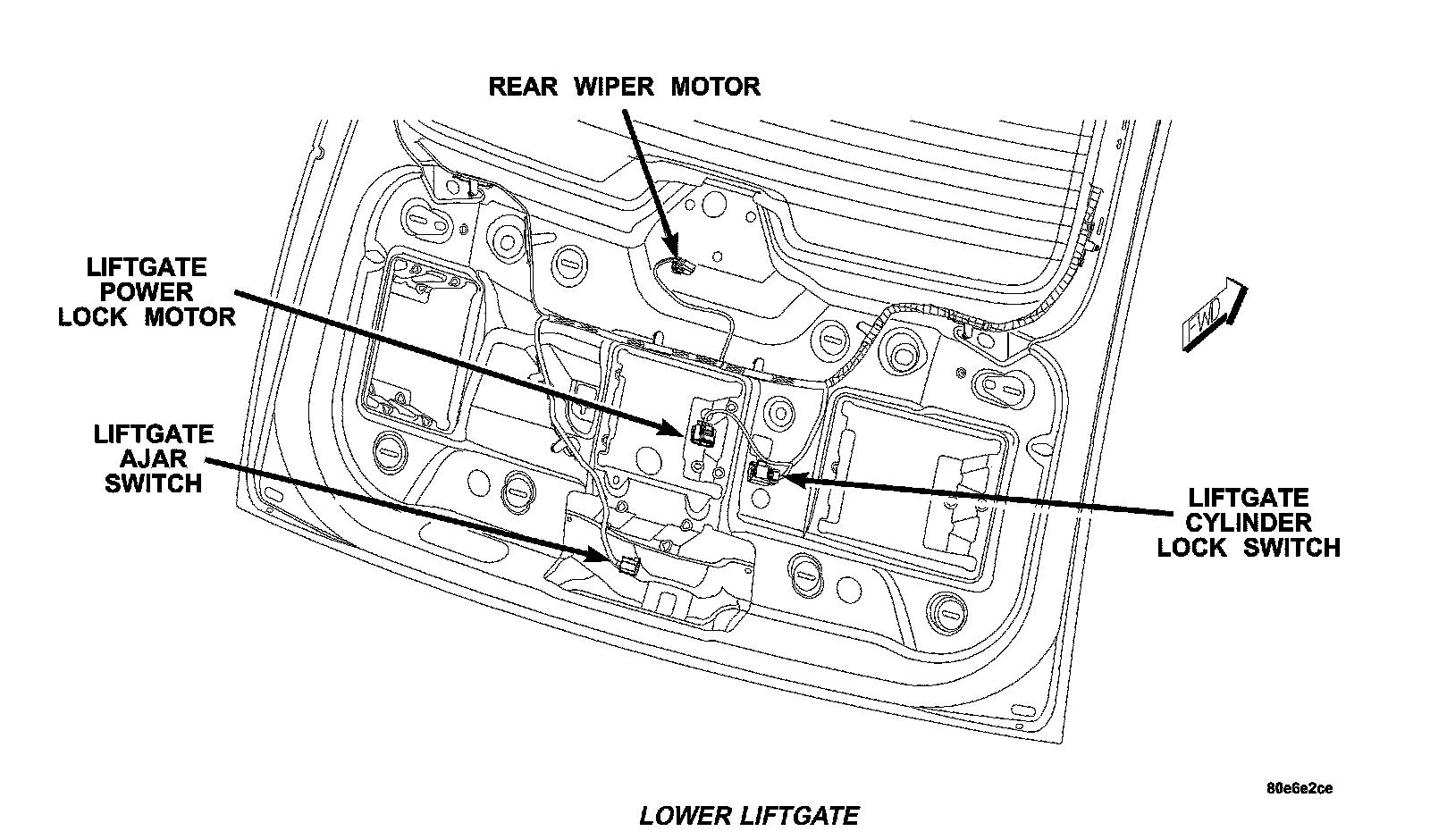 REAR WIPER MOTOR

LIFTGATE POWER LOCK MOTOR

FWD

LIFTGATE AJAR SWITCH

LIFTGATE CYLINDER LOCK SWITCH

80e6e2ce

LOWER LIFTGATE