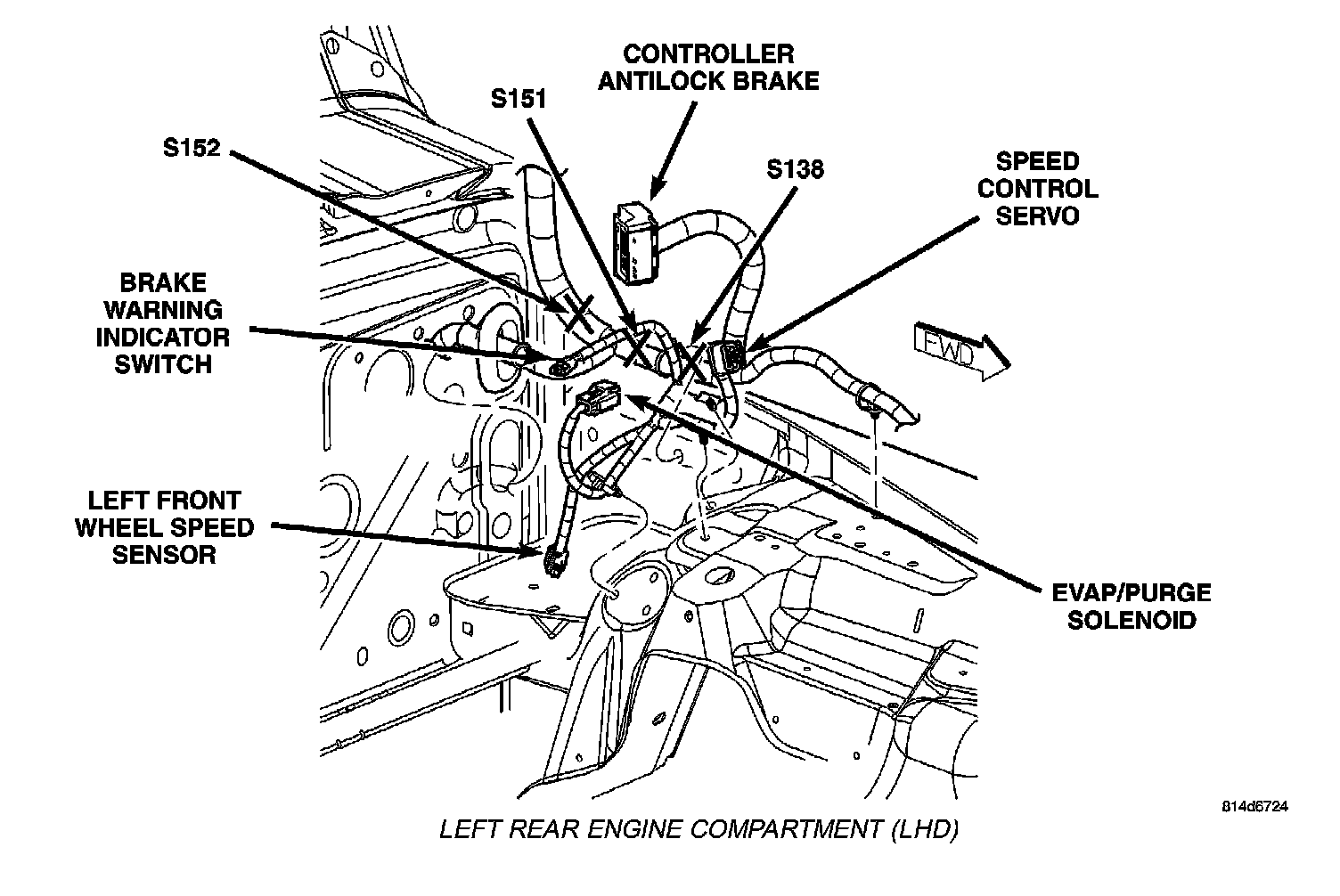 CONTROLLER ANTILOCK BRAKE

S151

S152

S138

SPEED CONTROL SERVO

BRAKE WARNING INDICATOR SWITCH

FWD

LEFT FRONT WHEEL SPEED SENSOR

EVAP/PURGE SOLENOID

814d6724

LEFT REAR ENGINE COMPARTMENT (LHD)