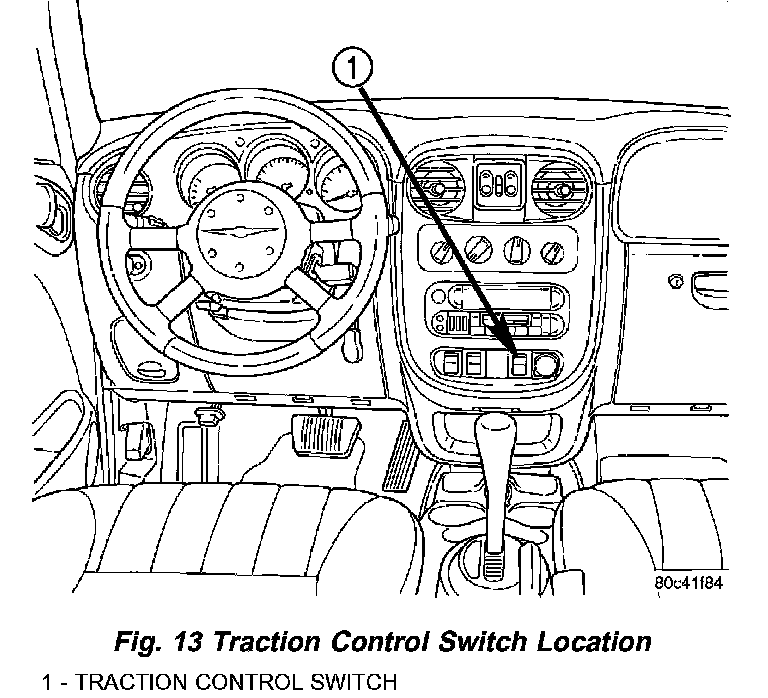 1

80c41f84

Fig. 13 Traction Control Switch Location

1 - TRACTION CONTROL SWITCH