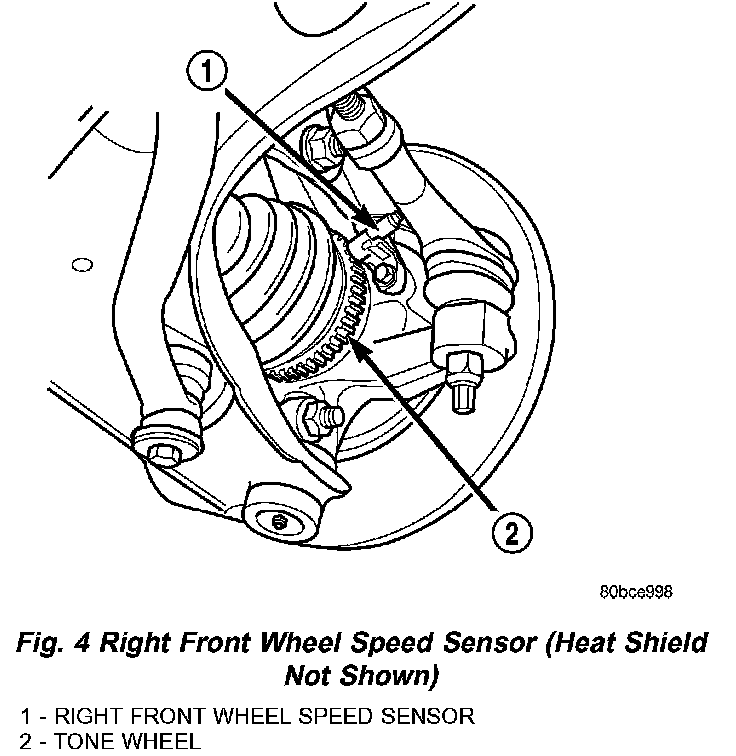 1

2

80bce998

Fig. 4 Right Front Wheel Speed Sensor (Heat Shield Not Shown)

1 - RIGHT FRONT WHEEL SPEED SENSOR
2 - TONE WHEEL