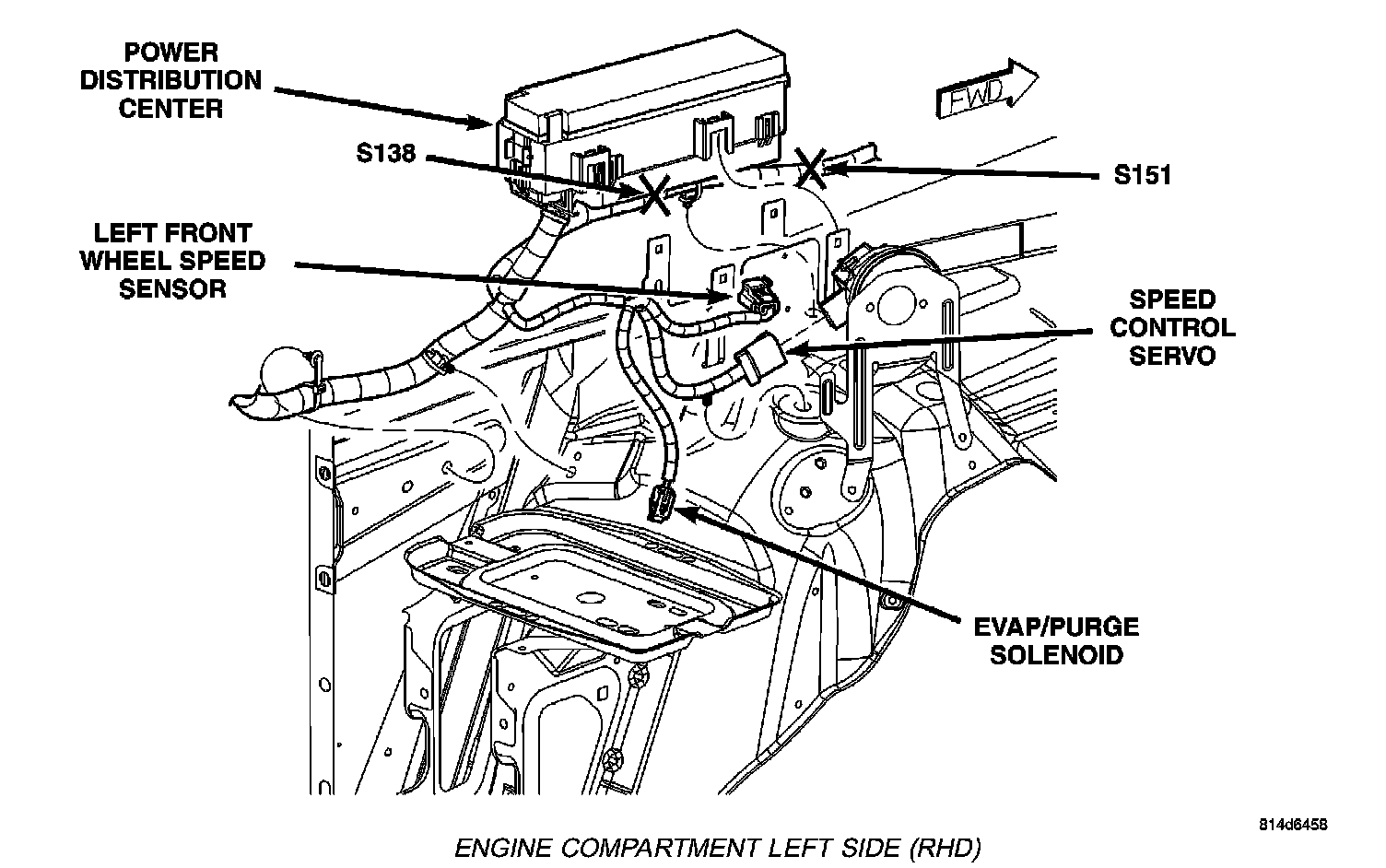 POWER DISTRIBUTION CENTER

FWD

S138

S151

LEFT FRONT WHEEL SPEED SENSOR

SPEED CONTROL SERVO

EVAP/PURGE SOLENOID

814d6458

ENGINE COMPARTMENT LEFT SIDE (RHD)