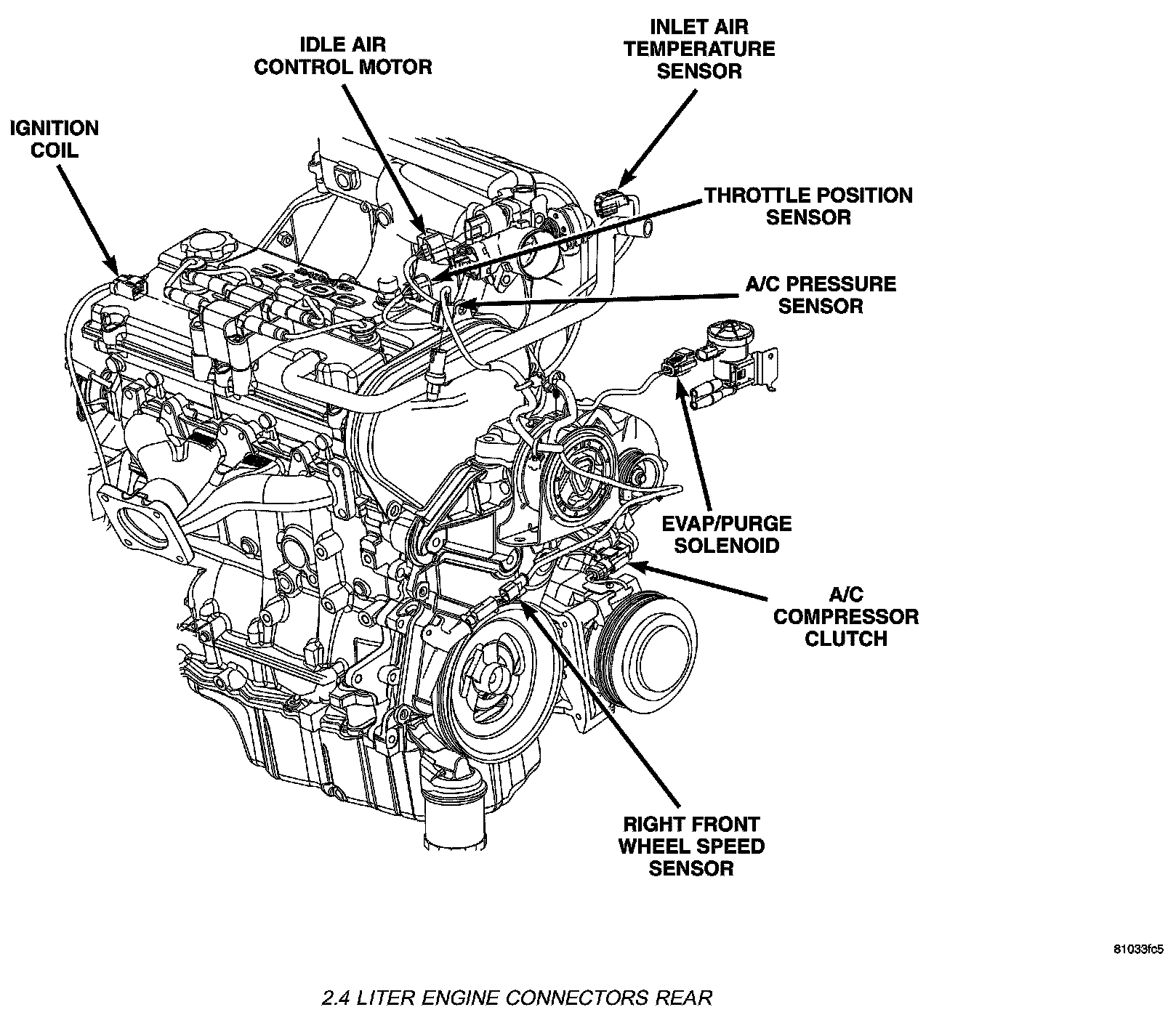 IDLE AIR CONTROL MOTOR

INLET AIR TEMPERATURE SENSOR

IGNITION COIL

THROTTLE POSITION SENSOR

A/C PRESSURE SENSOR

EVAP/PURGE SOLENOID

A/C COMPRESSOR CLUTCH

RIGHT FRONT WHEEL SPEED SENSOR

81033fc5

2.4 LITER ENGINE CONNECTORS REAR