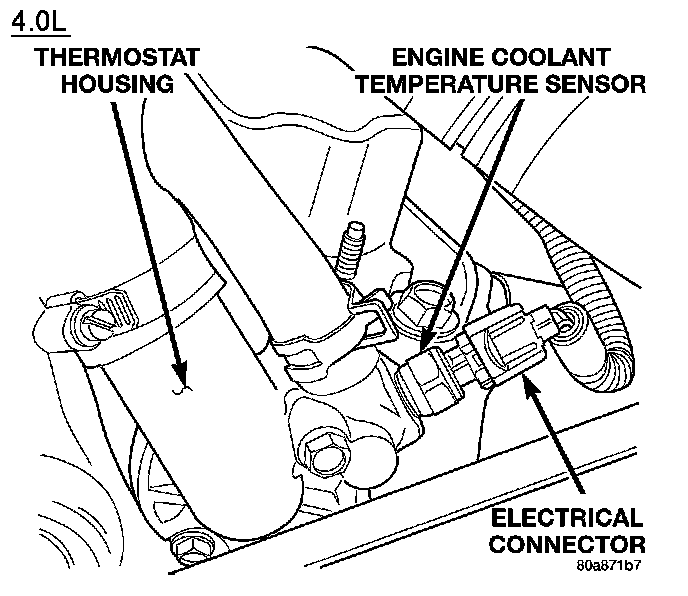 4.0L

THERMOSTAT HOUSING

ENGINE COOLANT TEMPERATURE SENSOR

ELECTRICAL CONNECTOR

80a871b7